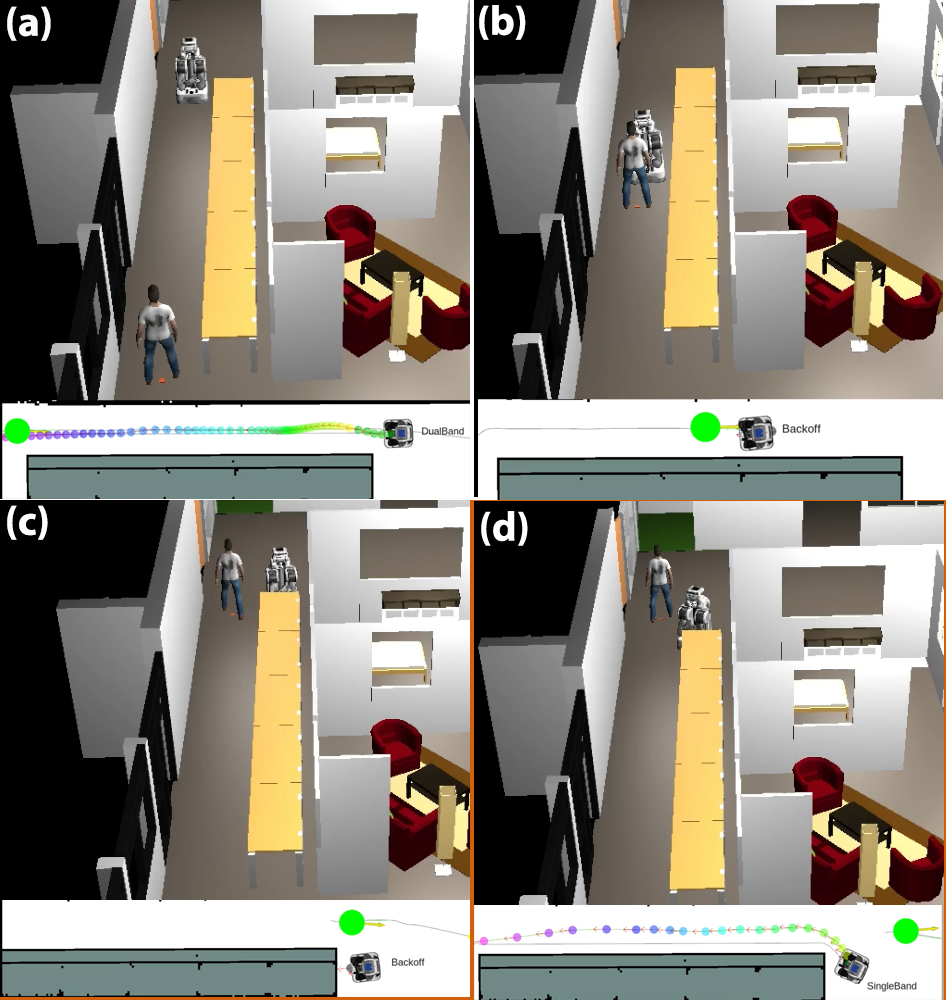 (a)

DualBand

(b)

Backoff

(c)

Backoff

(d)

SingleBand