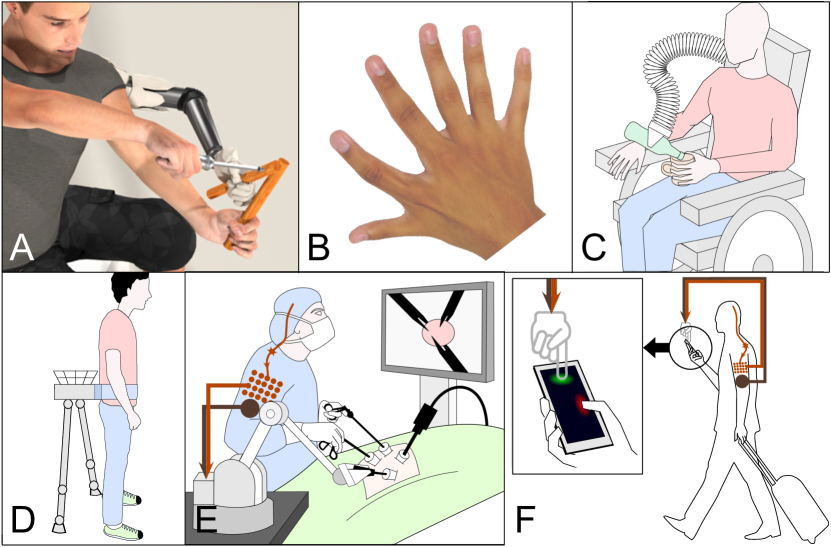 A
B
C
D
E
F