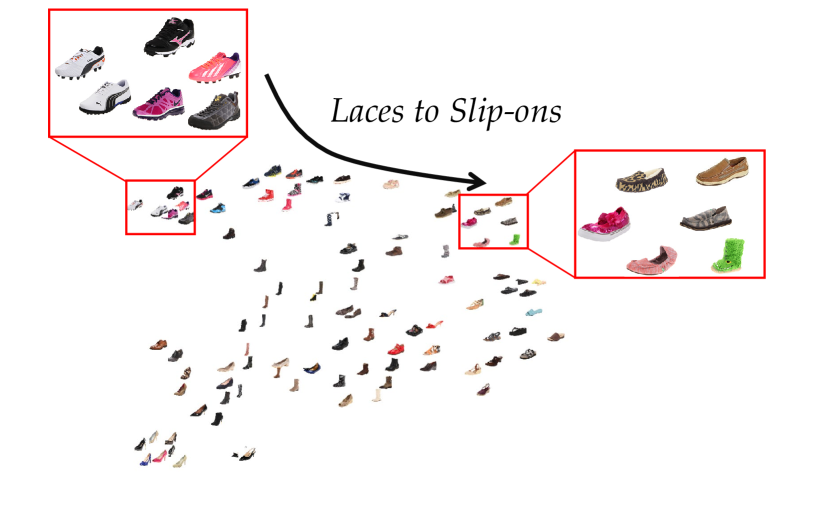 Laces to Slip-ons