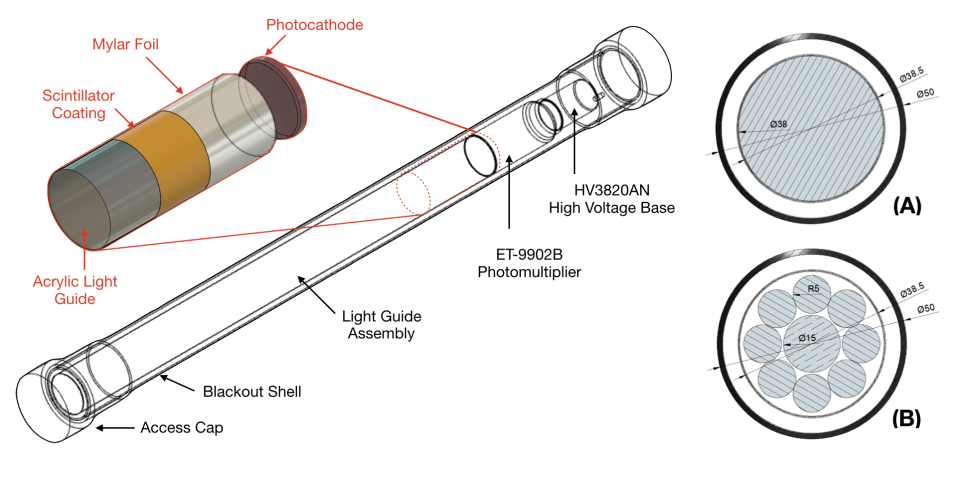 Photocathode

Mylar Foil

Scintillator Coating

Acrylic Light Guide

HV3820AN High Voltage Base

ET-9902B Photomultiplier

Light Guide Assembly

Blackout Shell

Access Cap

Ø38.5

Ø50

Ø38

(A)

R5

Ø38.5

Ø50

Ø15

(B)