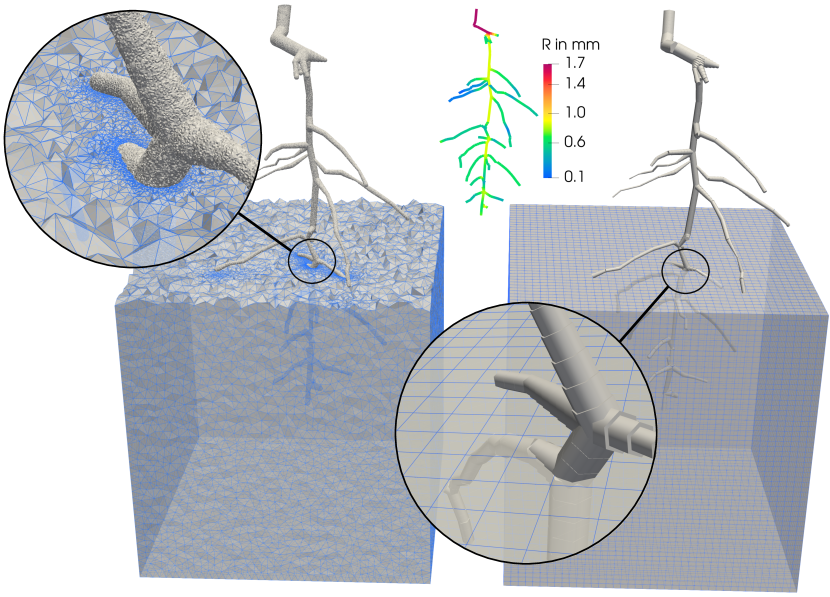 R in mm
1.7
1.4
1.0
0.6
0.1