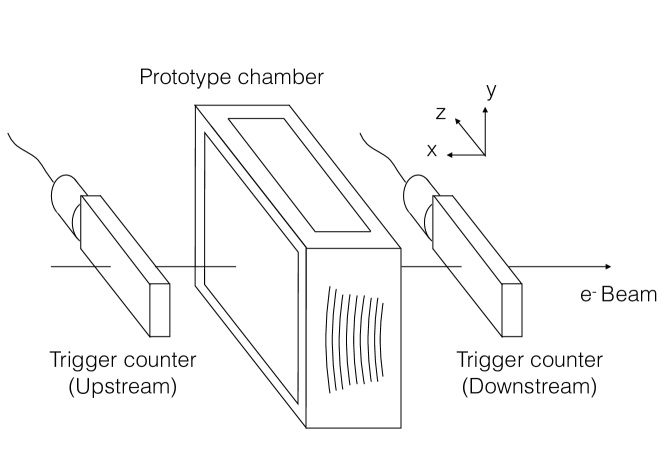 Prototype chamber

y
z
x

$e^-$ Beam

Trigger counter
(Upstream)

Trigger counter
(Downstream)