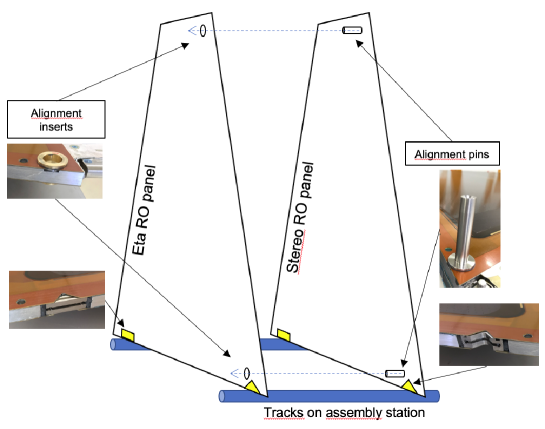 Alignment inserts

Eta RO panel

Stereo RO panel

Alignment pins

Tracks on assembly station