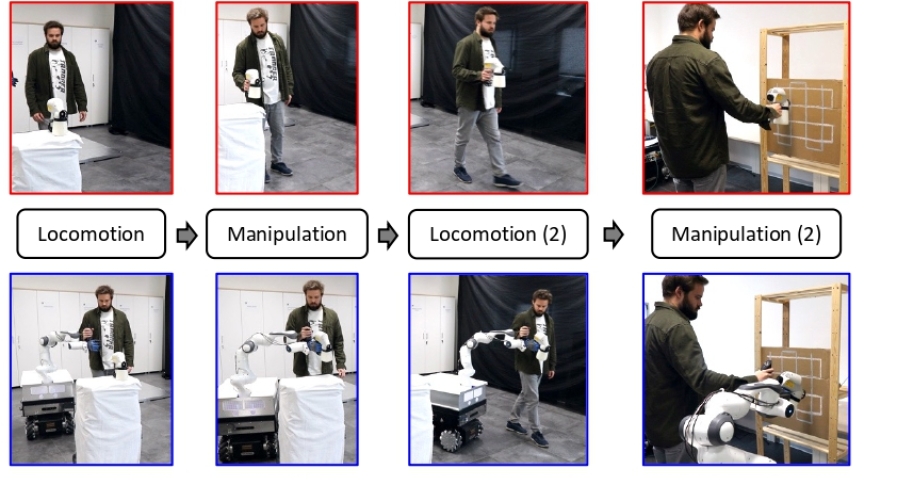 Locomotion

Manipulation

Locomotion (2)

Manipulation (2)