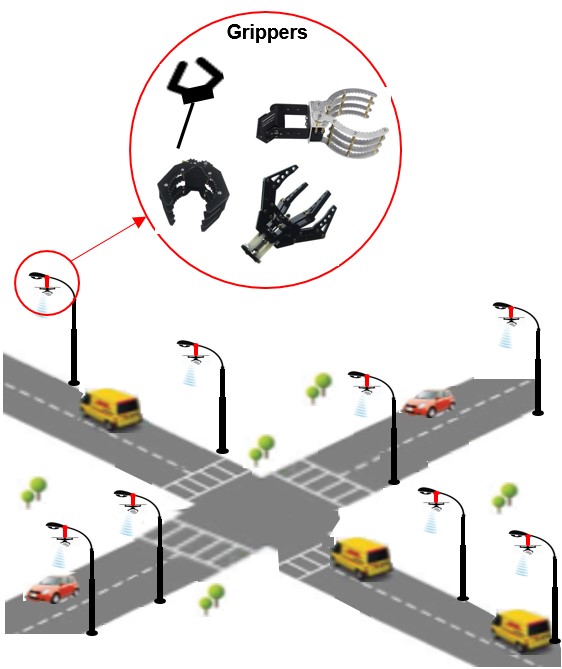 Grippers