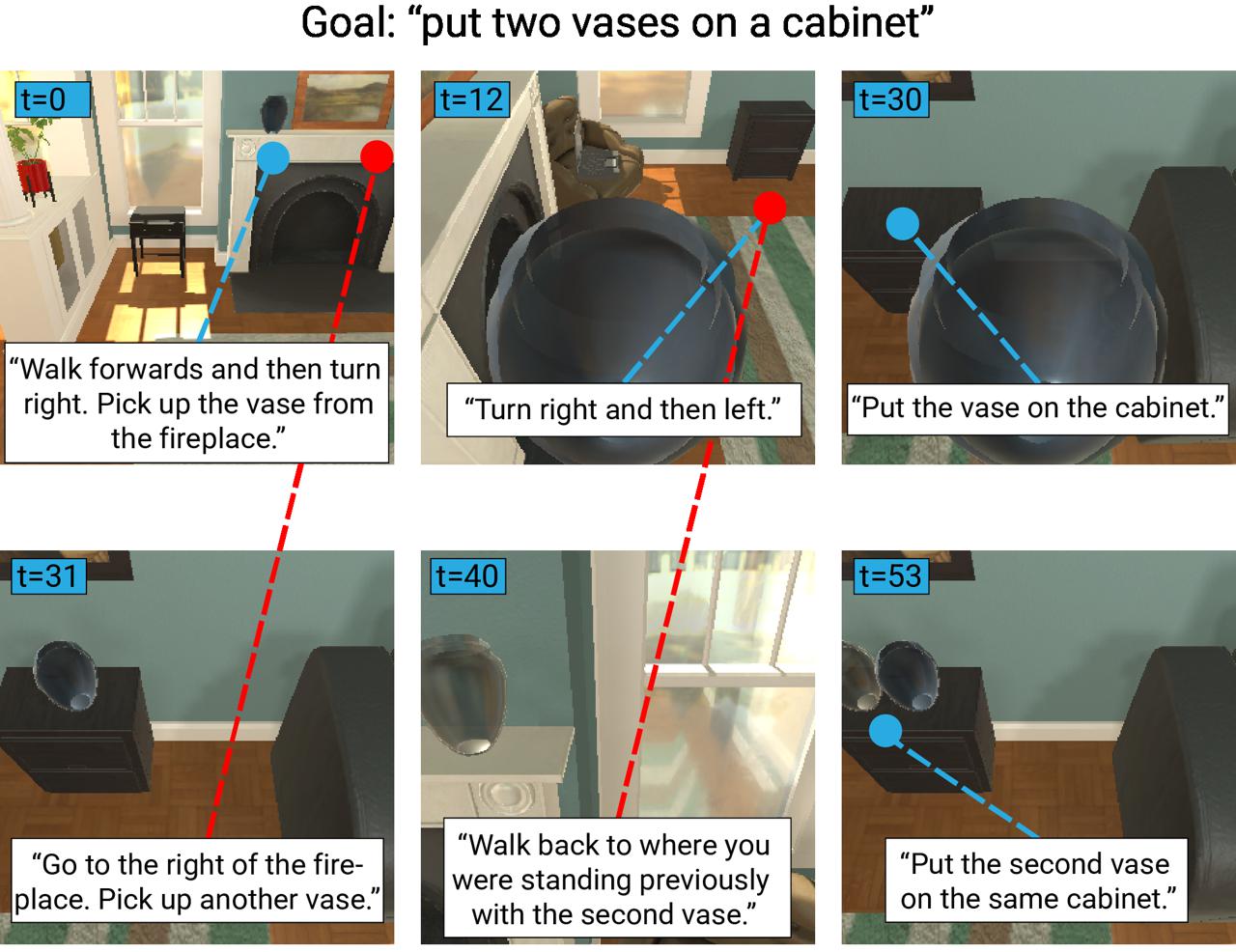 Goal: “put two vases on a cabinet”

t=0

“Walk forwards and then turn right. Pick up the vase from the fireplace.”

t=12

“Turn right and then left.”

t=30

“Put the vase on the cabinet.”

t=31

“Go to the right of the fireplace. Pick up another vase.”

t=40

“Walk back to where you were standing previously with the second vase.”

t=53

“Put the second vase on the same cabinet.”