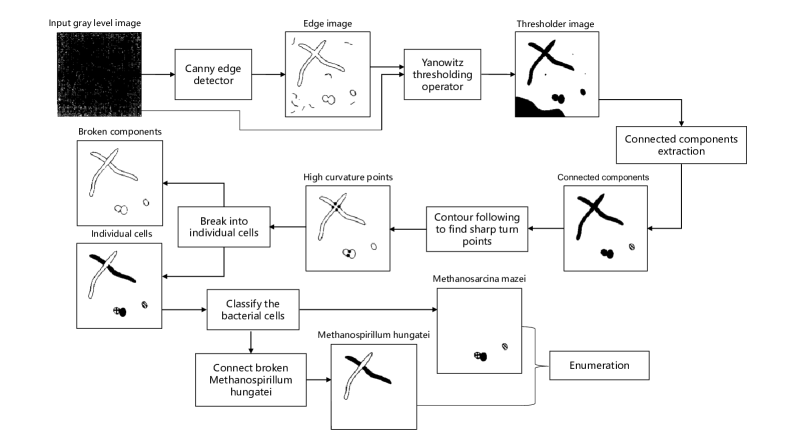 Input gray level image

Canny edge detector

Edge image

Yanowitz thresholding operator

Thresholder image

Connected components extraction

Connected components

Contour following to find sharp turn points

High curvature points

Break into individual cells

Broken components

Individual cells

Classify the bacterial cells

Methanosarcina mazei

Connect broken Methanospirillum hungatei

Methanospirillum hungatei

Enumeration