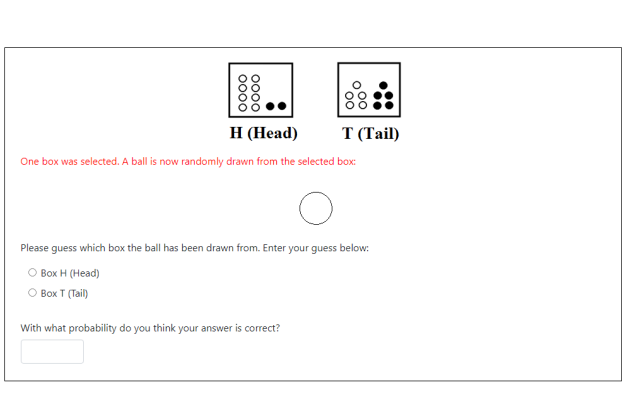 H (Head)

T (Tail)

One box was selected. A ball is now randomly drawn from the selected box:

Please guess which box the ball has been drawn from. Enter your guess below:

Box H (Head)

Box T (Tail)

With what probability do you think your answer is correct?