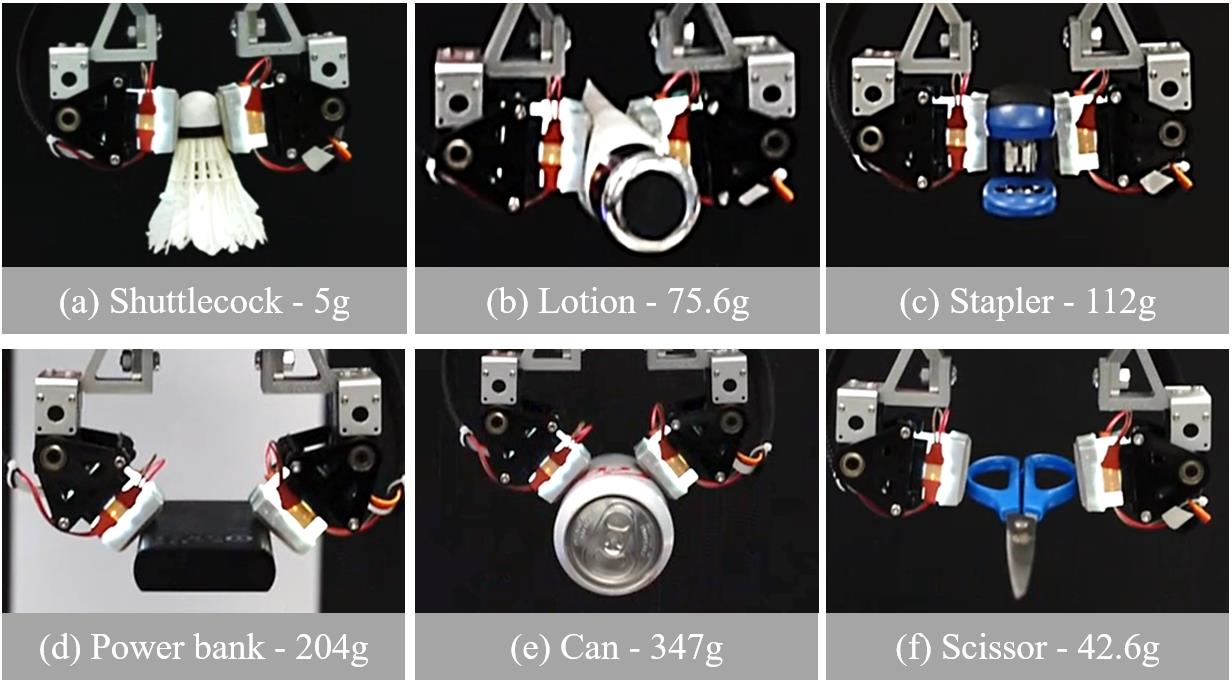 (a) Shuttlecock - 5g

(b) Lotion - 75.6g

(c) Stapler - 112g

(d) Power bank - 204g

(e) Can - 347g

(f) Scissor - 42.6g