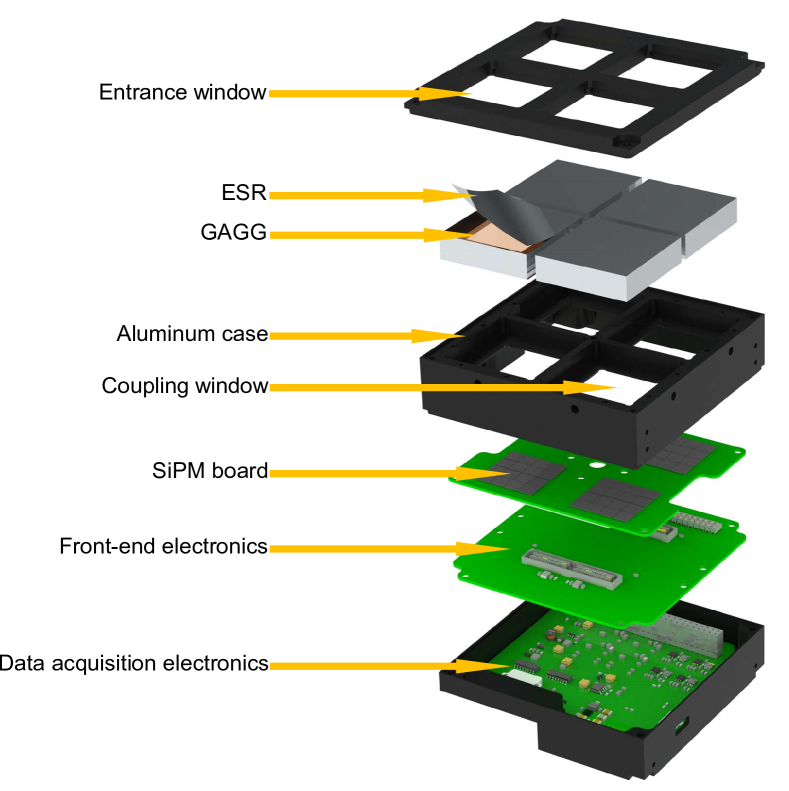 Entrance window

ESR

GAGG

Aluminum case

Coupling window

SiPM board

Front-end electronics

Data acquisition electronics