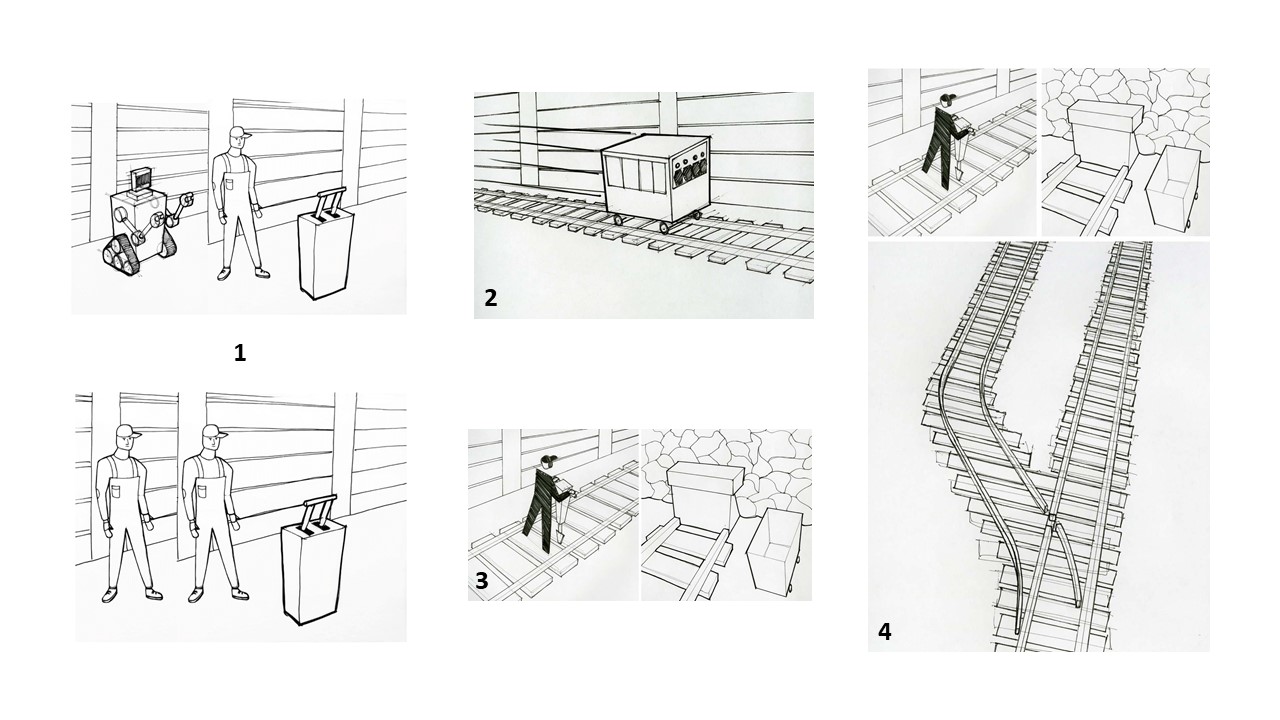 1

2

3

4