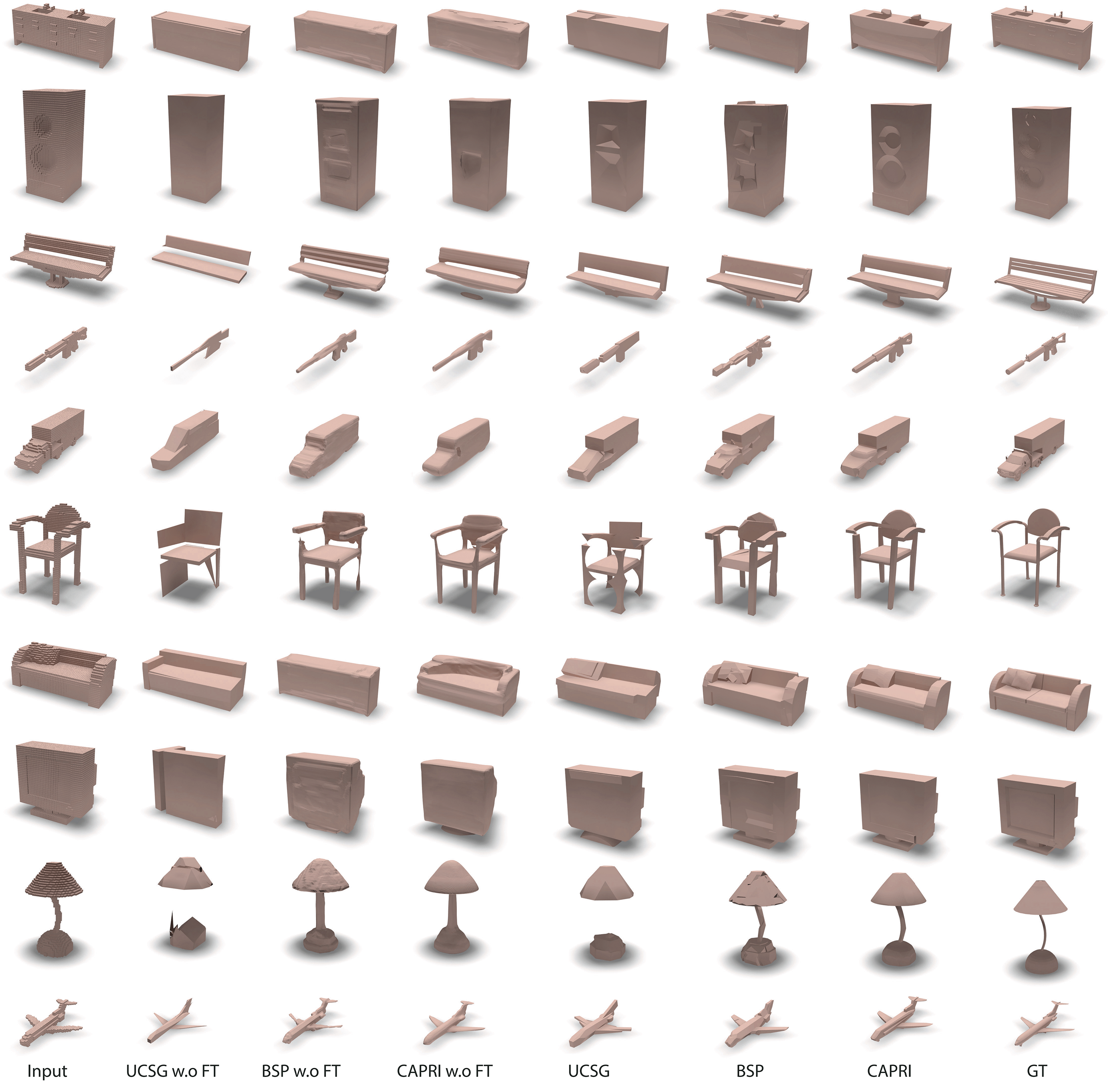 Input UCSG w.o FT BSP w.o FT CAPRI w.o FT UCSG BSP CAPRI GT