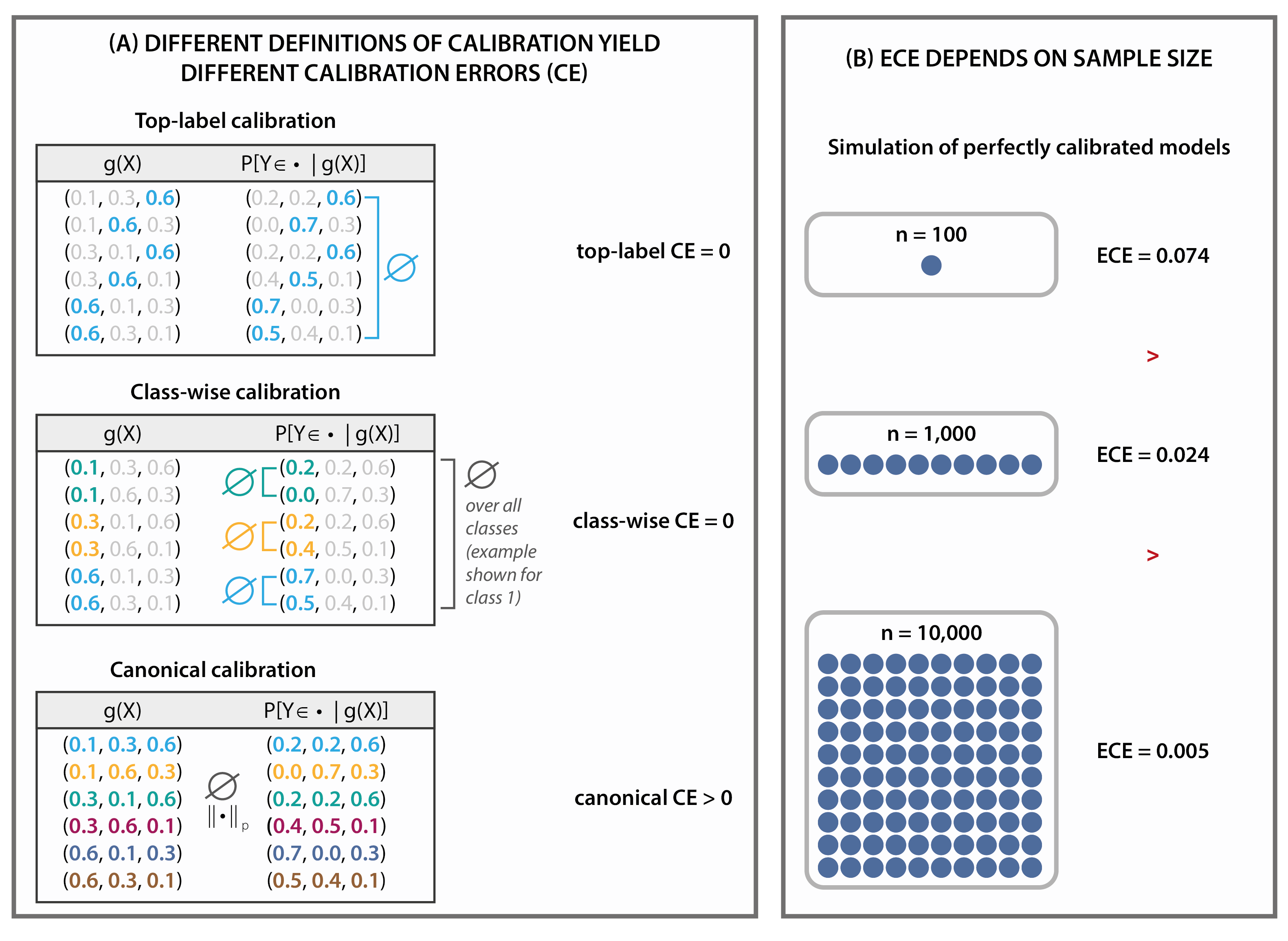 (A) DIFFERENT DEFINITIONS OF CALIBRATION YIELD DIFFERENT CALIBRATION ERRORS (CE)

Top-label calibration

| g(X) | P[Y∈ • \| g(X)] |
|---|---|
| (0.1, 0.3, 0.6) | (0.2, 0.2, 0.6) |
| (0.1, 0.6, 0.3) | (0.0, 0.7, 0.3) |
| (0.3, 0.1, 0.6) | (0.2, 0.2, 0.6) |
| (0.3, 0.6, 0.1) | (0.4, 0.5, 0.1) |
| (0.6, 0.1, 0.3) | (0.7, 0.0, 0.3) |
| (0.6, 0.3, 0.1) | (0.5, 0.4, 0.1) |

∅

top-label CE = 0

Class-wise calibration

| g(X) | P[Y∈ • \| g(X)] |
|---|---|
| (0.1, 0.3, 0.6) | (0.2, 0.2, 0.6) |
| (0.1, 0.6, 0.3) | (0.0, 0.7, 0.3) |
| (0.3, 0.1, 0.6) | (0.2, 0.2, 0.6) |
| (0.3, 0.6, 0.1) | (0.4, 0.5, 0.1) |
| (0.6, 0.1, 0.3) | (0.7, 0.0, 0.3) |
| (0.6, 0.3, 0.1) | (0.5, 0.4, 0.1) |

∅ ∅ ∅

∅ over all classes (example shown for class 1)

class-wise CE = 0

Canonical calibration

| g(X) | P[Y∈ • \| g(X)] |
|---|---|
| (0.1, 0.3, 0.6) | (0.2, 0.2, 0.6) |
| (0.1, 0.6, 0.3) | (0.0, 0.7, 0.3) |
| (0.3, 0.1, 0.6) | (0.2, 0.2, 0.6) |
| (0.3, 0.6, 0.1) | (0.4, 0.5, 0.1) |
| (0.6, 0.1, 0.3) | (0.7, 0.0, 0.3) |
| (0.6, 0.3, 0.1) | (0.5, 0.4, 0.1) |

∅ $\|\cdot\|_p$

canonical CE > 0

(B) ECE DEPENDS ON SAMPLE SIZE

Simulation of perfectly calibrated models

n = 100

ECE = 0.074

>

n = 1,000

ECE = 0.024

>

n = 10,000

ECE = 0.005