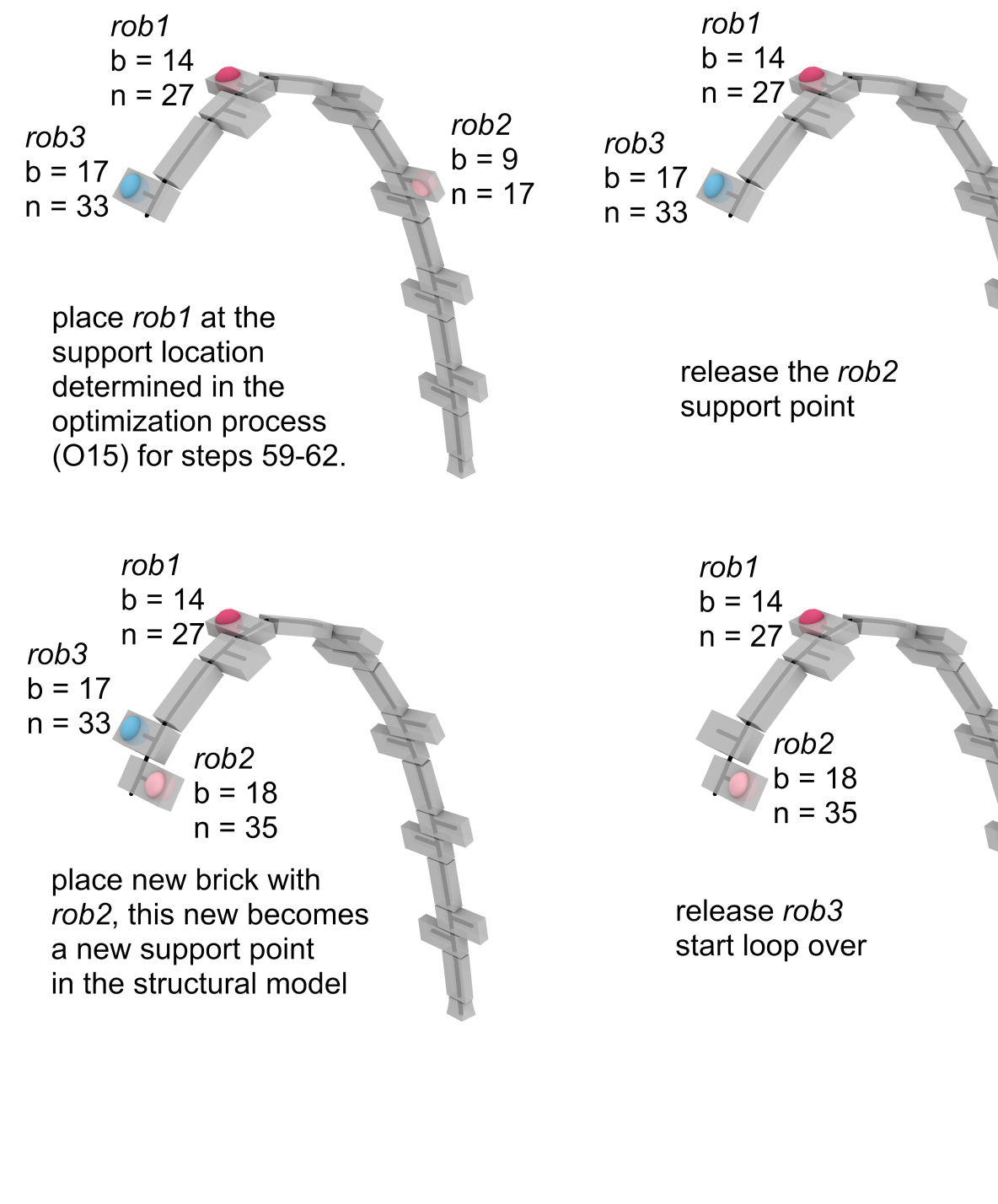 rob1
b = 14
n = 27

rob3
b = 17
n = 33

rob2
b = 9
n = 17

place rob1 at the support location determined in the optimization process (O15) for steps 59-62.

rob1
b = 14
n = 27

rob3
b = 17
n = 33

release the rob2 support point

rob1
b = 14
n = 27

rob3
b = 17
n = 33

rob2
b = 18
n = 35

place new brick with rob2, this new becomes a new support point in the structural model

rob1
b = 14
n = 27

rob2
b = 18
n = 35

release rob3
start loop over