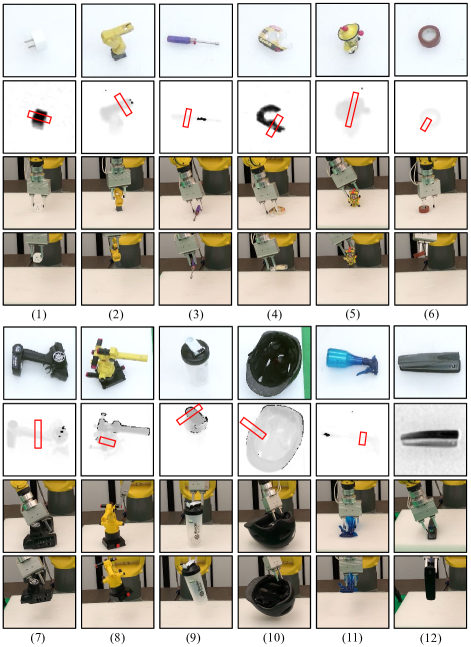 (1) (2) (3) (4) (5) (6)

(7) (8) (9) (10) (11) (12)