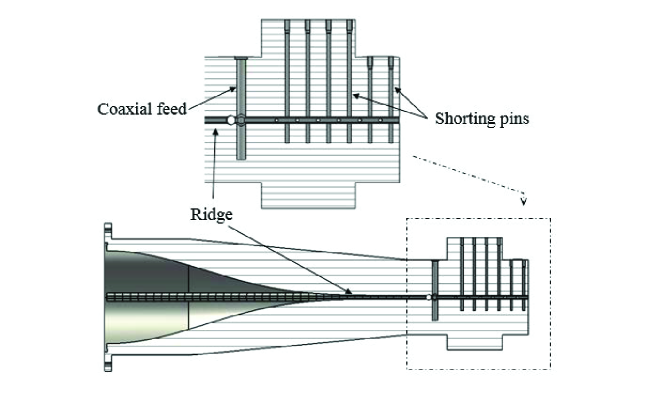 Coaxial feed

Shorting pins

Ridge