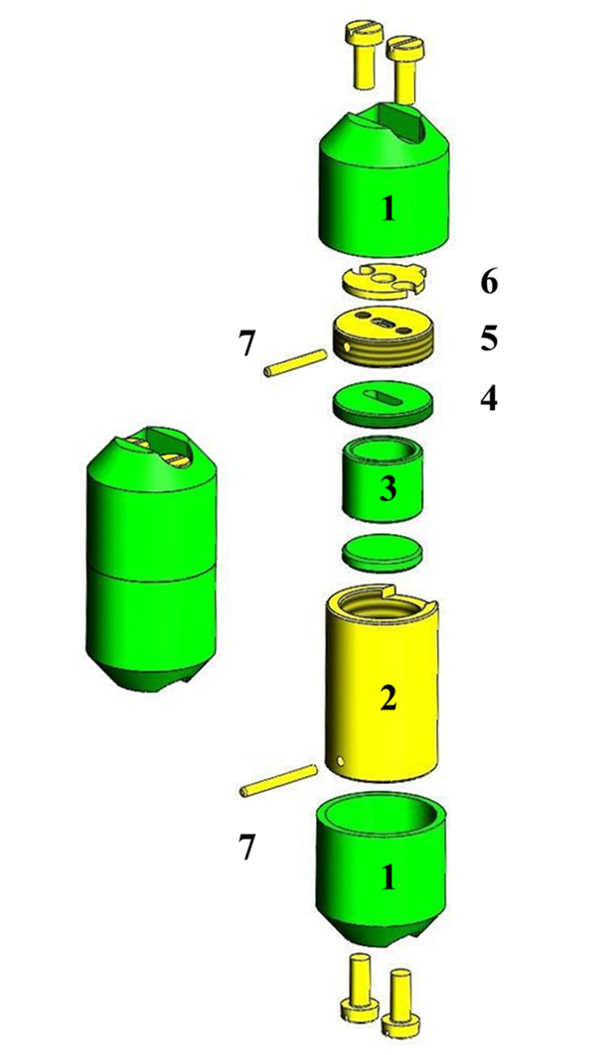 1
6
7
5
4
3
2
7
1