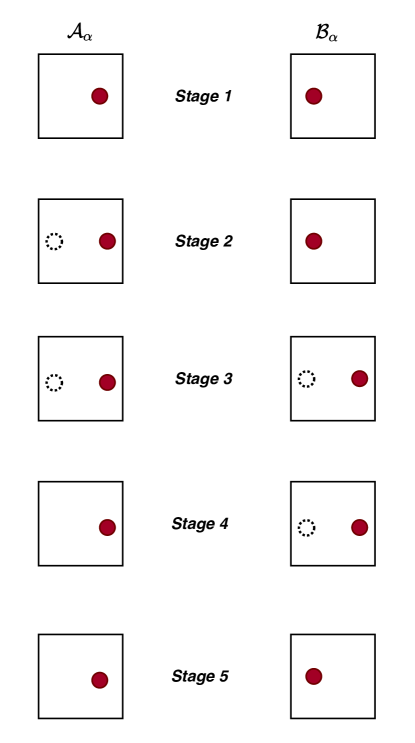 $\mathcal{A}_\alpha$

$\mathcal{B}_\alpha$

Stage 1

Stage 2

Stage 3

Stage 4

Stage 5