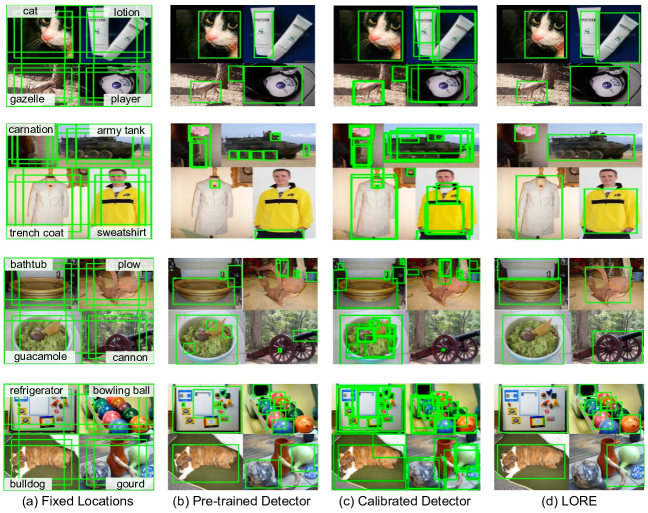 cat
lotion
gazelle
player
carnation
army tank
trench coat
sweatshirt
bathtub
plow
guacamole
cannon
refrigerator
bowling ball
bulldog
gourd

(a) Fixed Locations
(b) Pre-trained Detector
(c) Calibrated Detector
(d) LORE