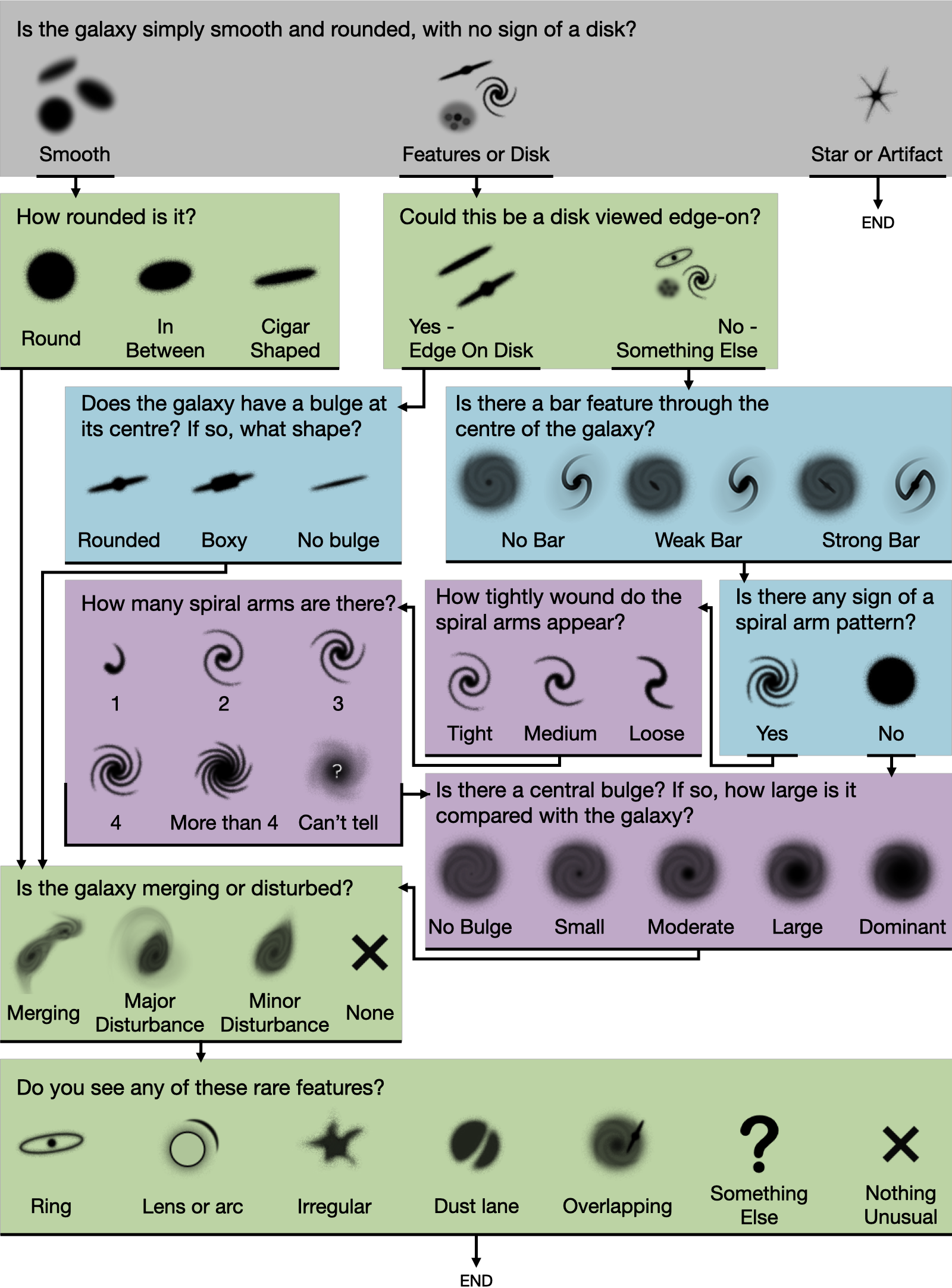 Is the galaxy simply smooth and rounded, with no sign of a disk?

Smooth

Features or Disk

Star or Artifact

END

How rounded is it?

Round

In Between

Cigar Shaped

Could this be a disk viewed edge-on?

Yes - Edge On Disk

No - Something Else

Does the galaxy have a bulge at its centre? If so, what shape?

Rounded

Boxy

No bulge

Is there a bar feature through the centre of the galaxy?

No Bar

Weak Bar

Strong Bar

How many spiral arms are there?

1

2

3

4

More than 4

?

Can't tell

How tightly wound do the spiral arms appear?

Tight

Medium

Loose

Is there any sign of a spiral arm pattern?

Yes

No

Is there a central bulge? If so, how large is it compared with the galaxy?

No Bulge

Small

Moderate

Large

Dominant

Is the galaxy merging or disturbed?

Merging

Major Disturbance

Minor Disturbance

None

Do you see any of these rare features?

Ring

Lens or arc

Irregular

Dust lane

Overlapping

Something Else

Nothing Unusual

END