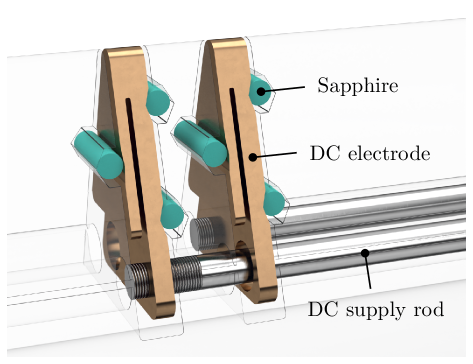 Sapphire

DC electrode

DC supply rod