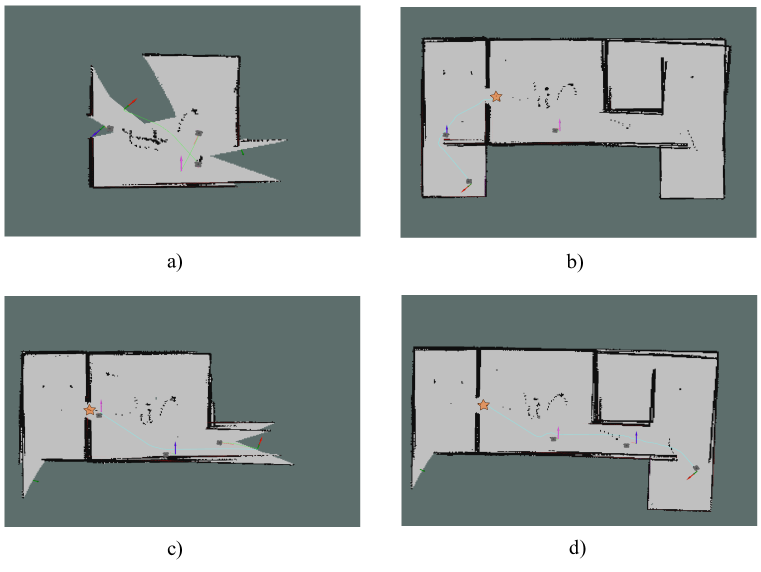 a)

b)

c)

d)