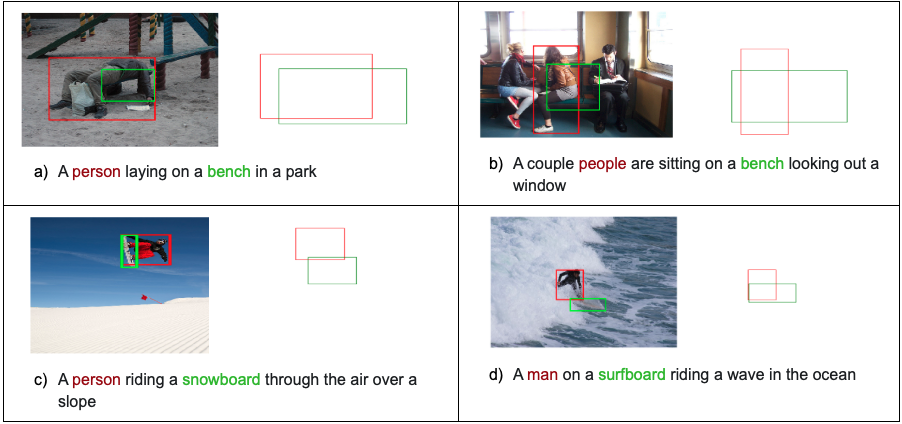 a) A person laying on a bench in a park

b) A couple people are sitting on a bench looking out a window

c) A person riding a snowboard through the air over a slope

d) A man on a surfboard riding a wave in the ocean