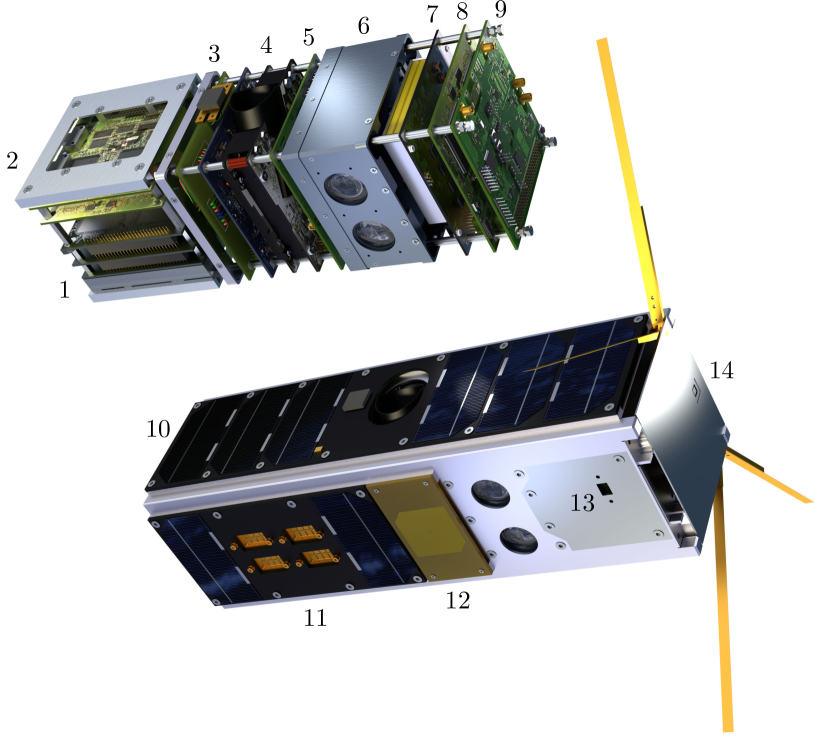 3
4
5
6
7
8
9
2
1
14
10
13
11
12