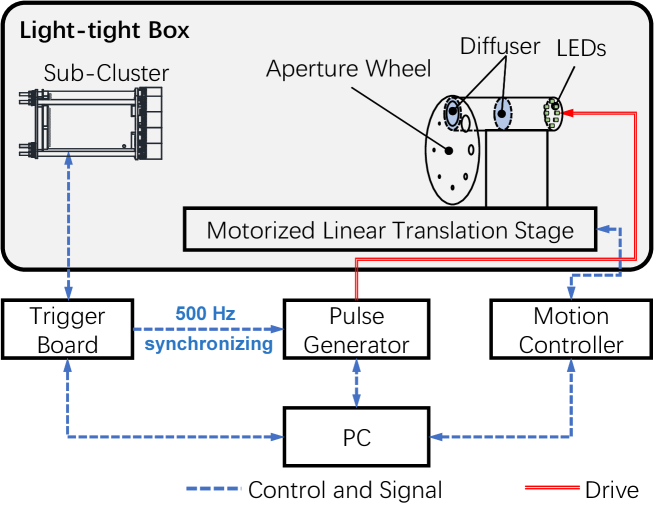 Light-tight Box

Sub-Cluster

Aperture Wheel

Diffuser

LEDs

Motorized Linear Translation Stage

Trigger Board

500 Hz synchronizing

Pulse Generator

Motion Controller

PC

Control and Signal

Drive