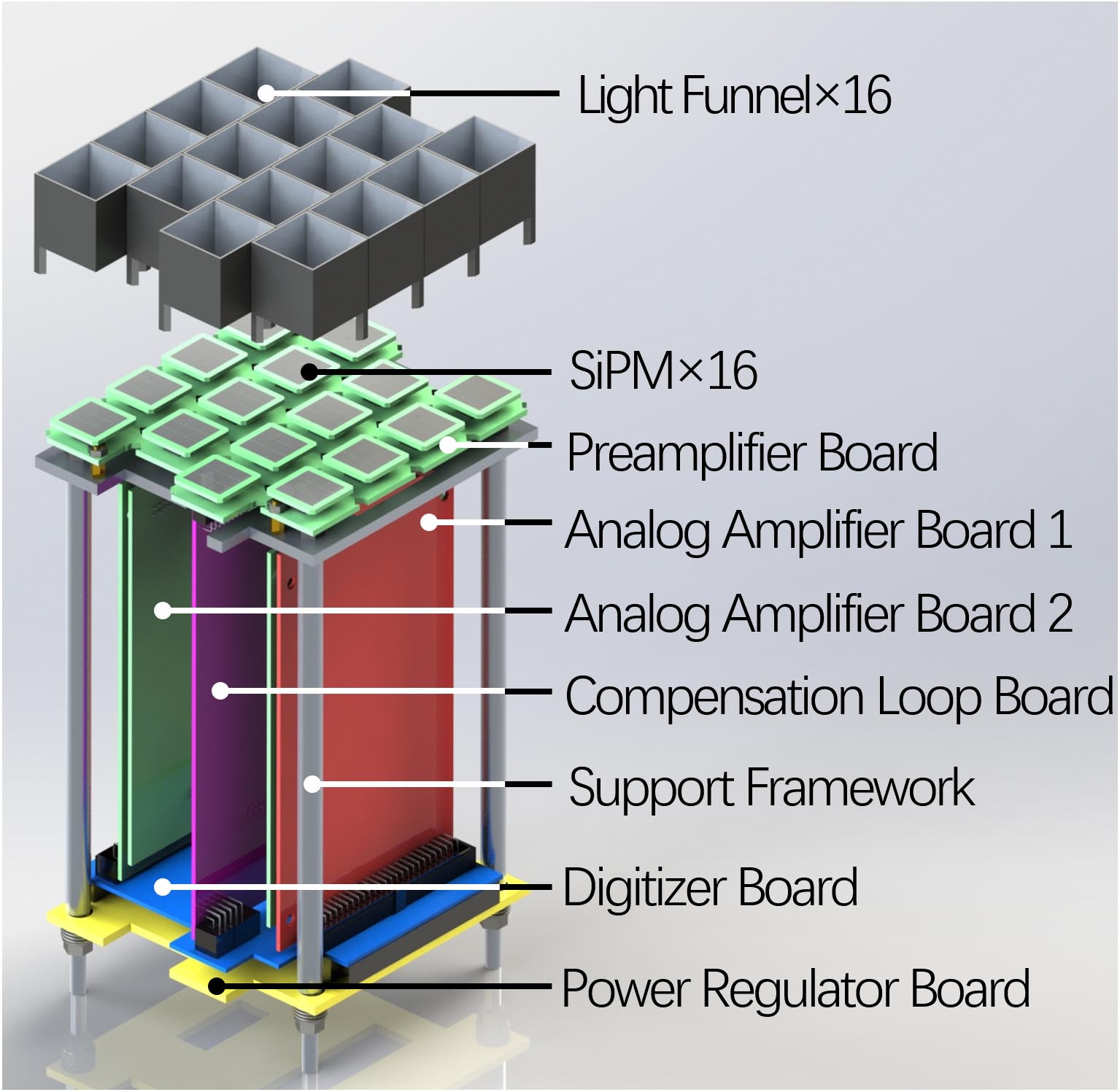 Light Funnel×16

SiPM×16

Preamplifier Board

Analog Amplifier Board 1

Analog Amplifier Board 2

Compensation Loop Board

Support Framework

Digitizer Board

Power Regulator Board