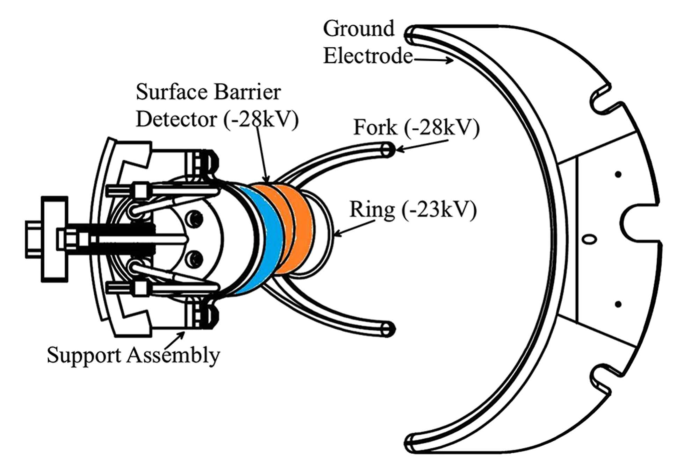 Ground Electrode

Surface Barrier Detector (-28kV)

Fork (-28kV)

Ring (-23kV)

Support Assembly