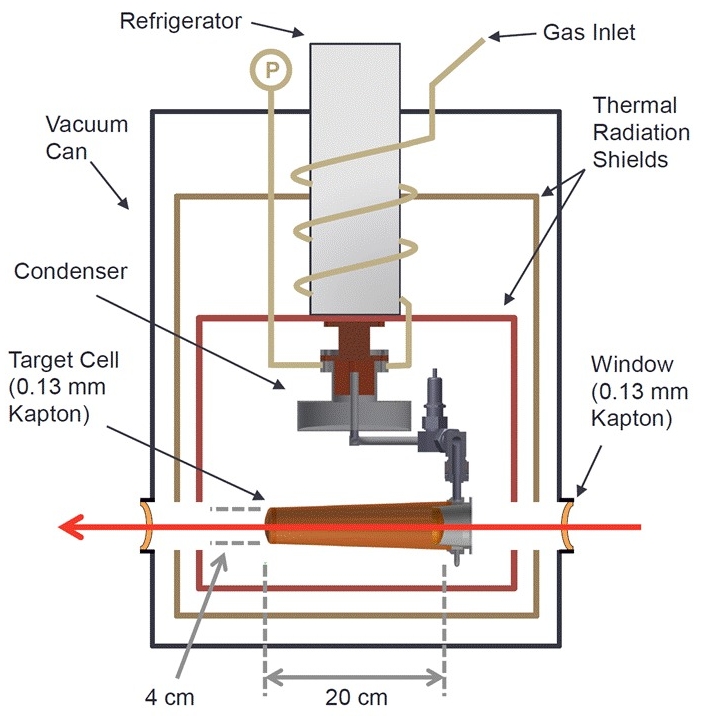 Refrigerator

Gas Inlet

P

Vacuum Can

Thermal Radiation Shields

Condenser

Target Cell (0.13 mm Kapton)

Window (0.13 mm Kapton)

4 cm

20 cm