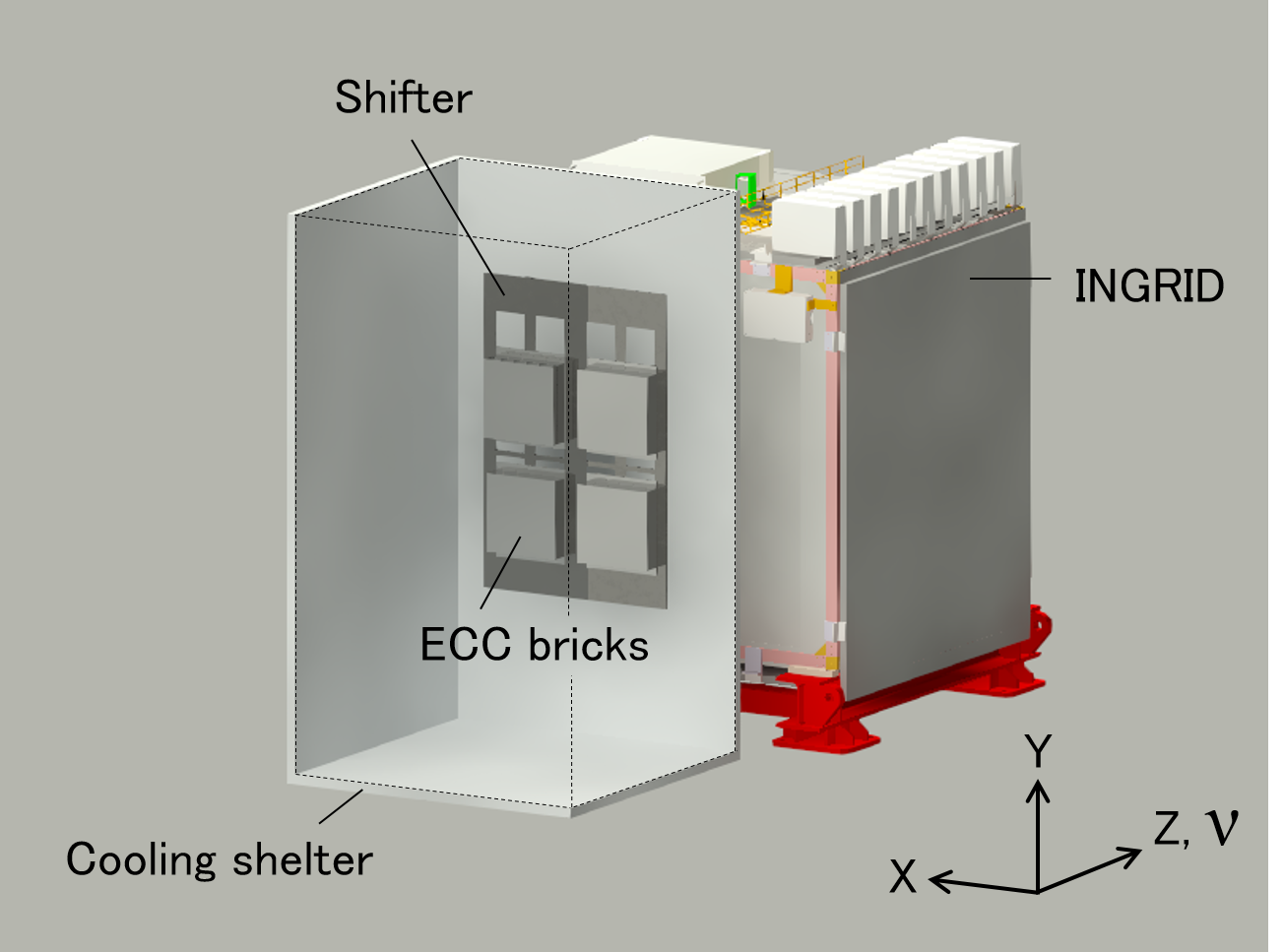 Shifter

INGRID

ECC bricks

Cooling shelter

Y

Z, $\nu$

X