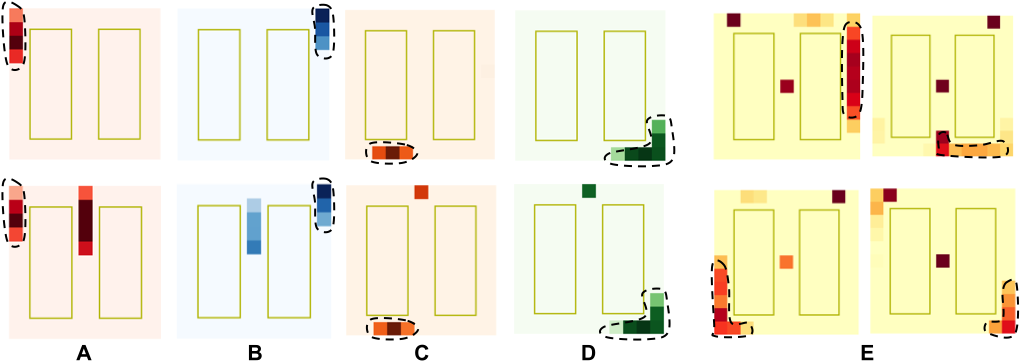 A B C D E