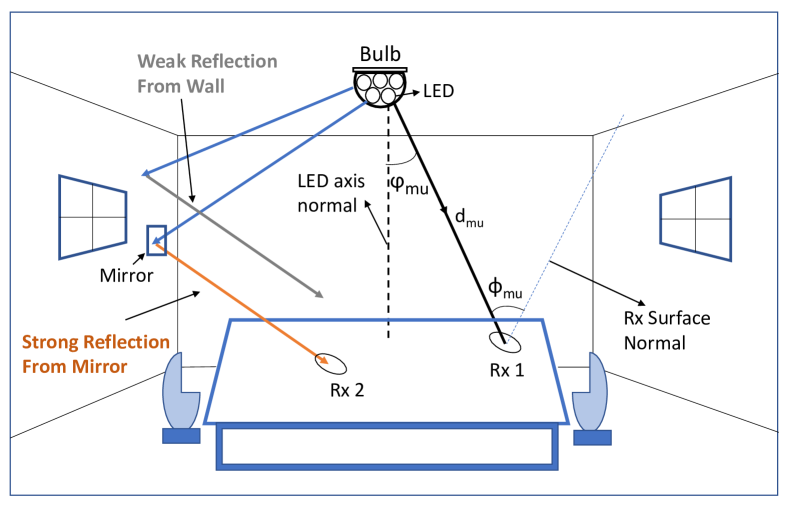 Weak Reflection From Wall

Bulb

LED

LED axis normal

$\varphi_{mu}$

$d_{mu}$

$\phi_{mu}$

Mirror

Strong Reflection From Mirror

Rx Surface Normal

Rx 2

Rx 1