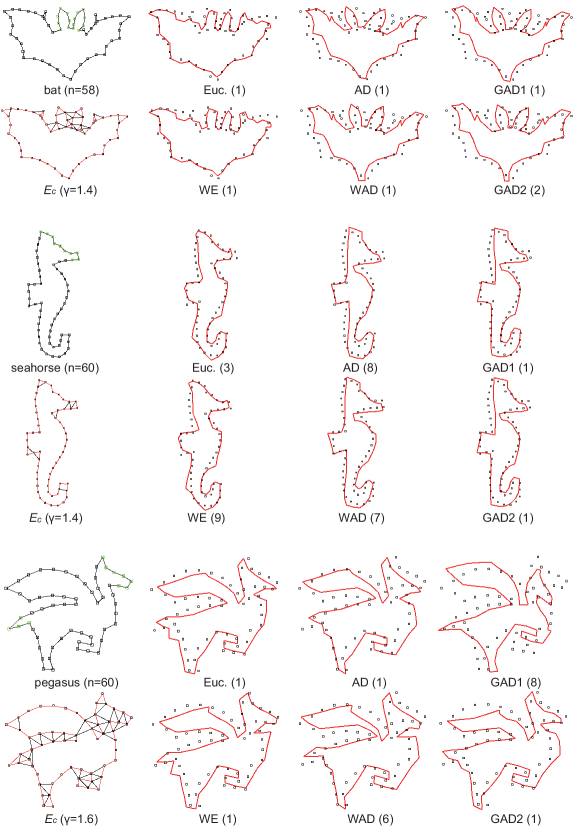 bat (n=58)
Euc. (1)
AD (1)
GAD1 (1)

$E_c$ (γ=1.4)
WE (1)
WAD (1)
GAD2 (2)

seahorse (n=60)
Euc. (3)
AD (8)
GAD1 (1)

$E_c$ (γ=1.4)
WE (9)
WAD (7)
GAD2 (1)

pegasus (n=60)
Euc. (1)
AD (1)
GAD1 (8)

$E_c$ (γ=1.6)
WE (1)
WAD (6)
GAD2 (1)