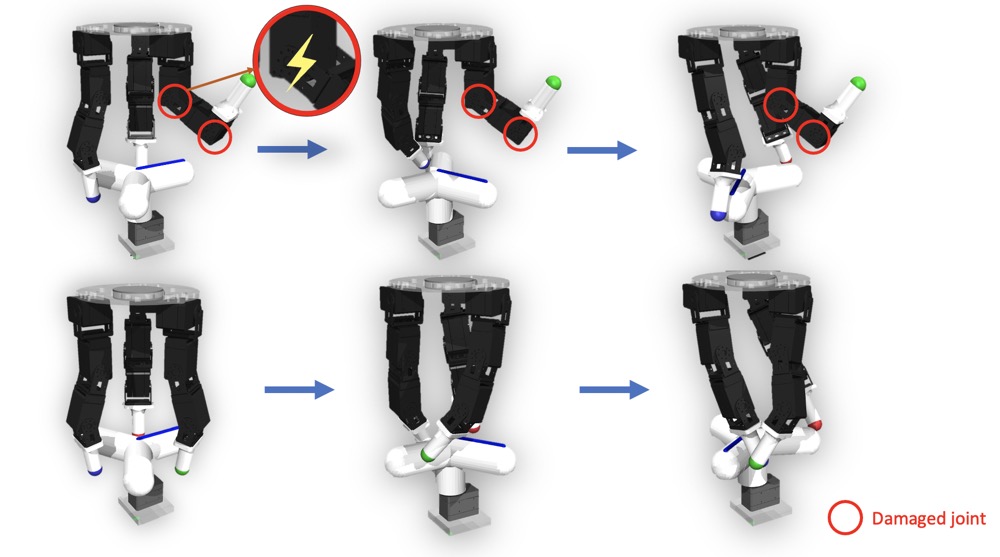 Damaged joint