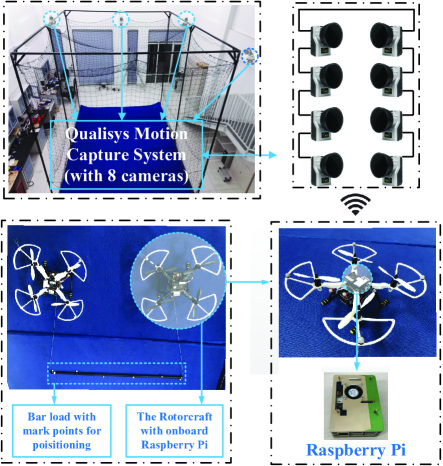 Qualisys Motion Capture System (with 8 cameras)

Bar load with mark points for poisitioning

The Rotorcraft with onboard Raspberry Pi

Raspberry Pi