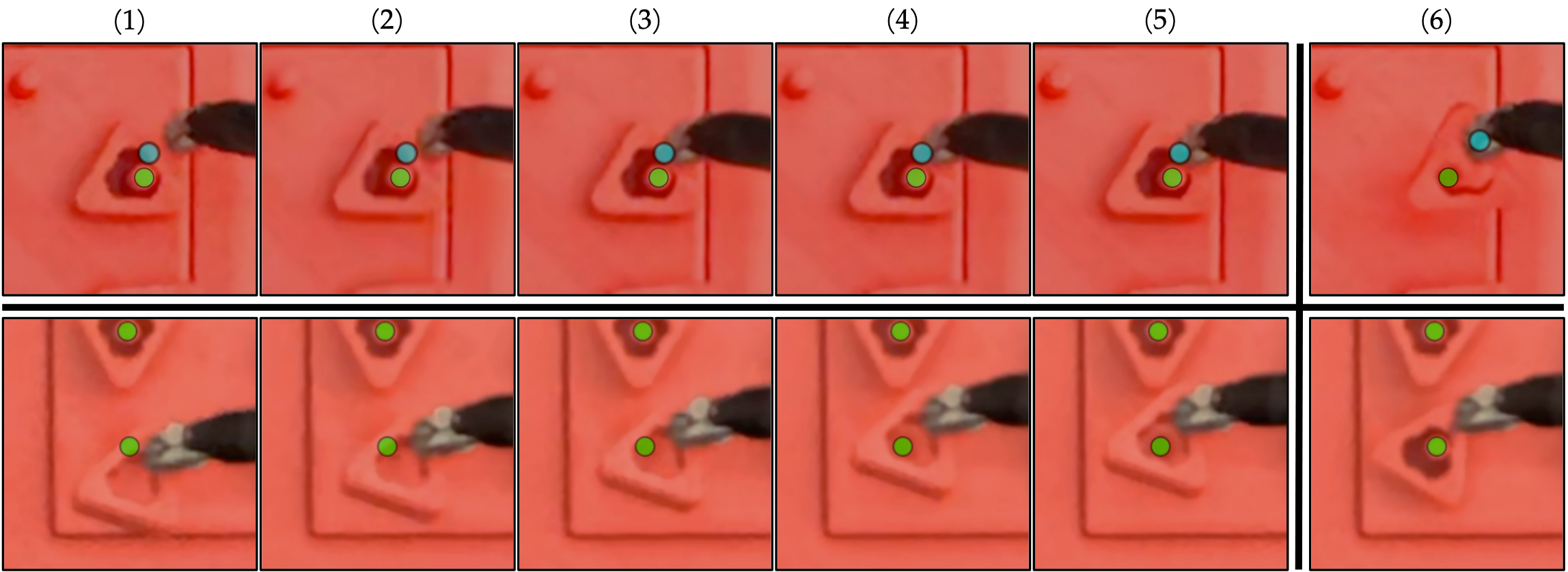 (1) (2) (3) (4) (5) (6)