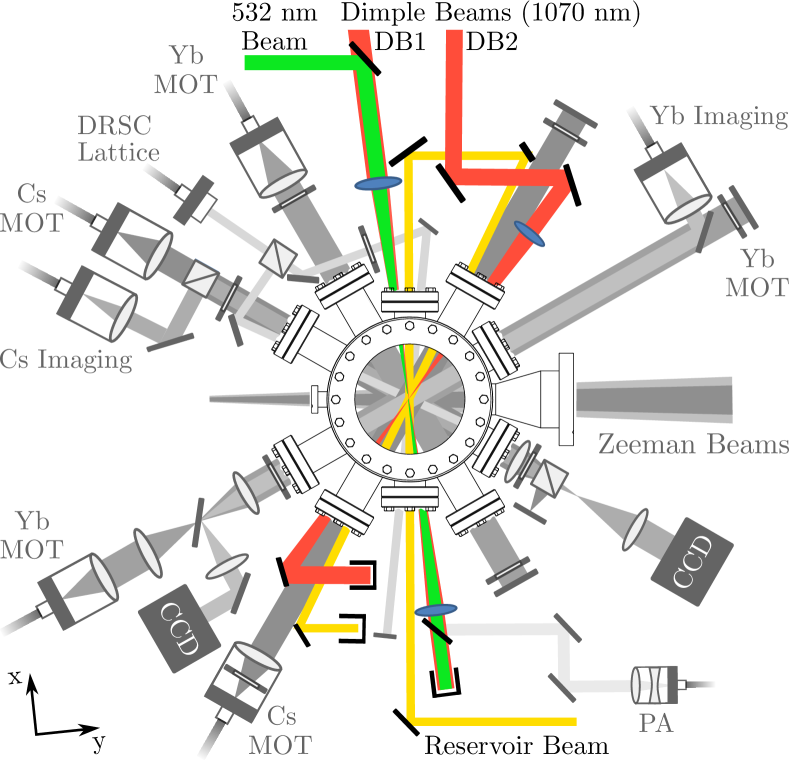 532 nm Beam
Dimple Beams (1070 nm)
DB1
DB2
Yb MOT
DRSC Lattice
Cs MOT
Cs Imaging
Yb Imaging
Yb MOT
Zeeman Beams
Yb MOT
CCD
CCD
Cs MOT
PA
Reservoir Beam
x
y