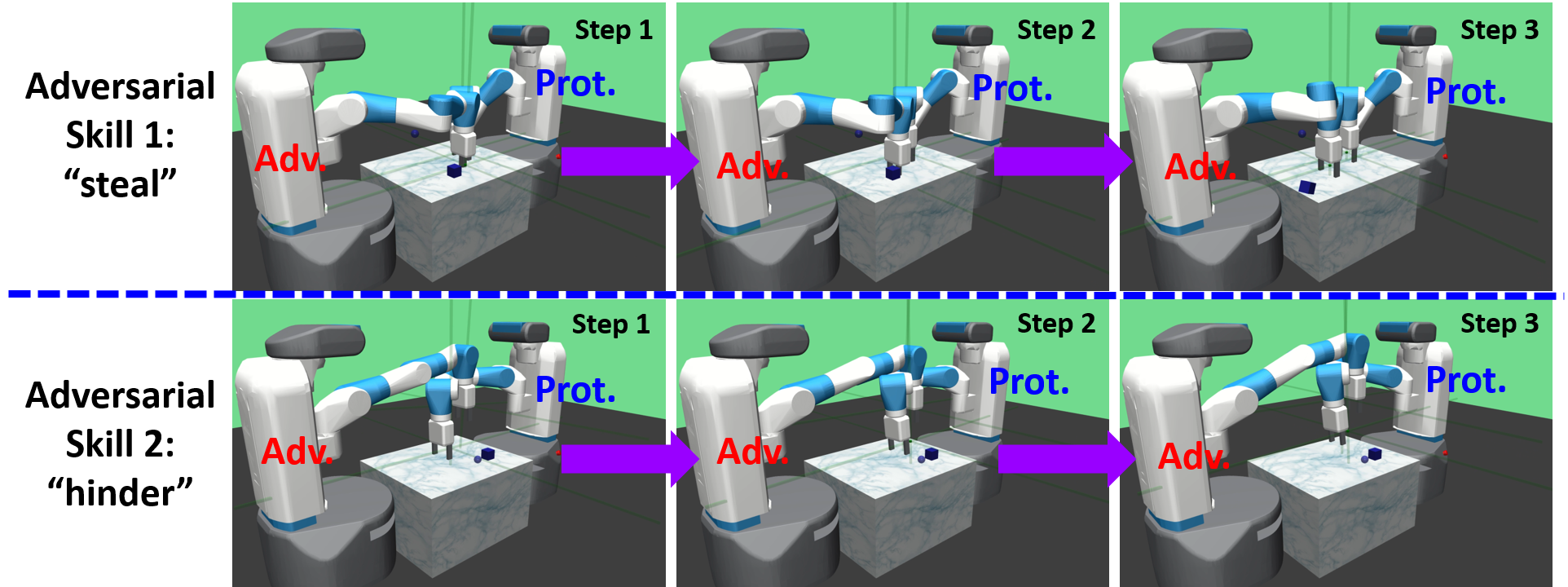 Adversarial Skill 1: “steal”

Step 1
Prot.
Adv.

Step 2
Prot.
Adv.

Step 3
Prot.
Adv.

Adversarial Skill 2: “hinder”

Step 1
Prot.
Adv.

Step 2
Prot.
Adv.

Step 3
Prot.
Adv.