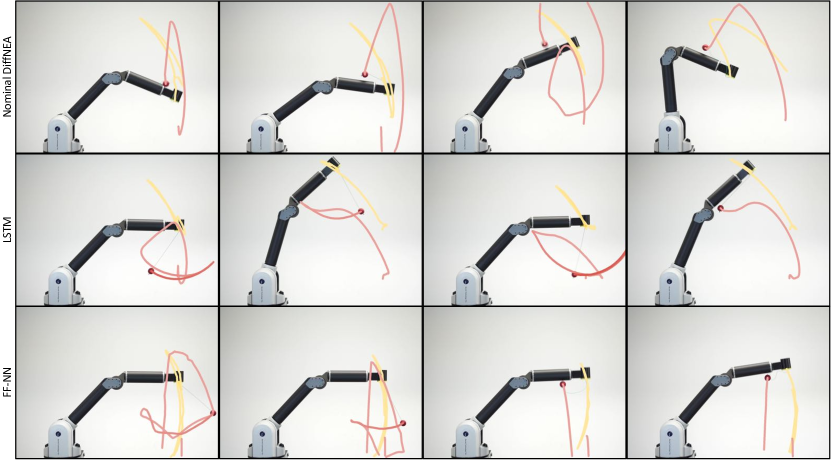 Nominal DiffNEA

LSTM

FF-NN