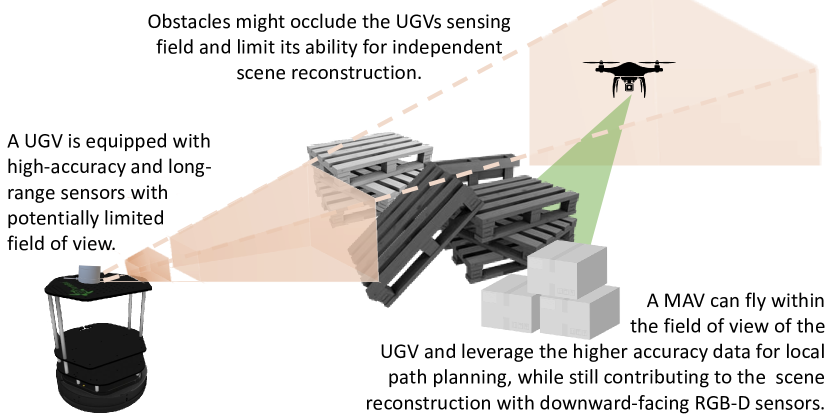 Obstacles might occlude the UGVs sensing field and limit its ability for independent scene reconstruction.

A UGV is equipped with high-accuracy and long-range sensors with potentially limited field of view.

A MAV can fly within the field of view of the UGV and leverage the higher accuracy data for local path planning, while still contributing to the scene reconstruction with downward-facing RGB-D sensors.