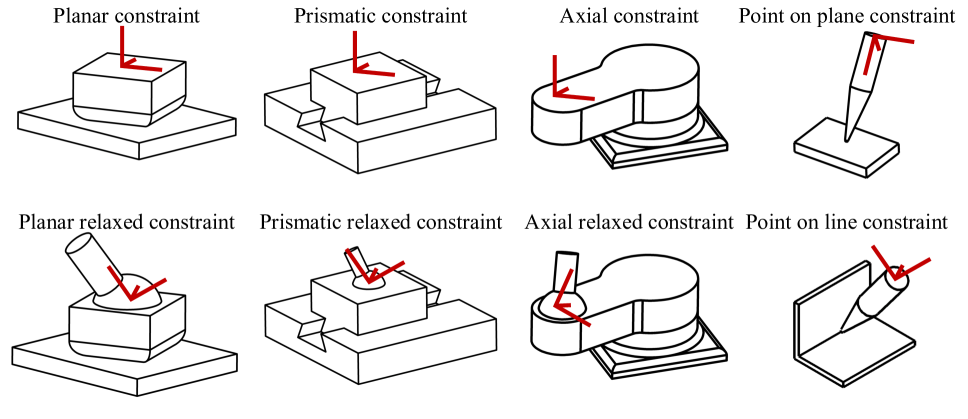 Planar constraint
Prismatic constraint
Axial constraint
Point on plane constraint

Planar relaxed constraint
Prismatic relaxed constraint
Axial relaxed constraint
Point on line constraint