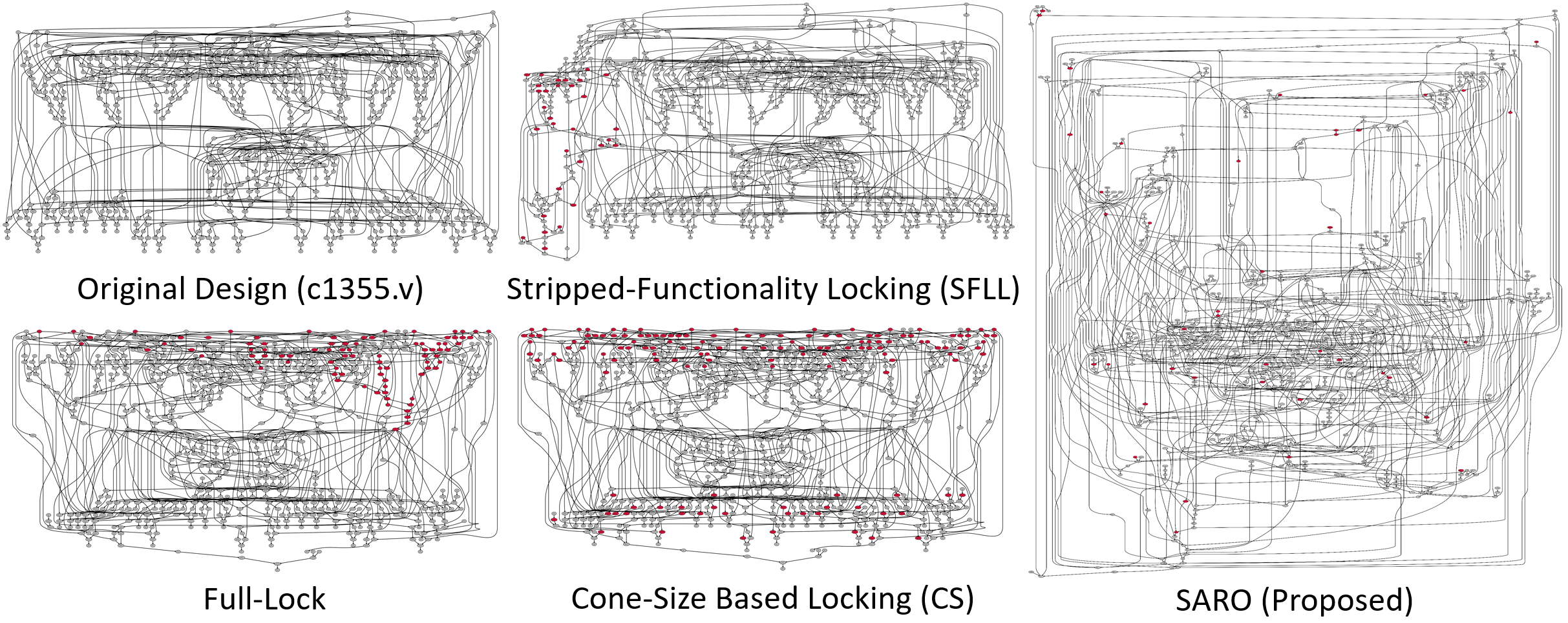 Original Design (c1355.v)

Stripped-Functionality Locking (SFLL)

Full-Lock

Cone-Size Based Locking (CS)

SARO (Proposed)