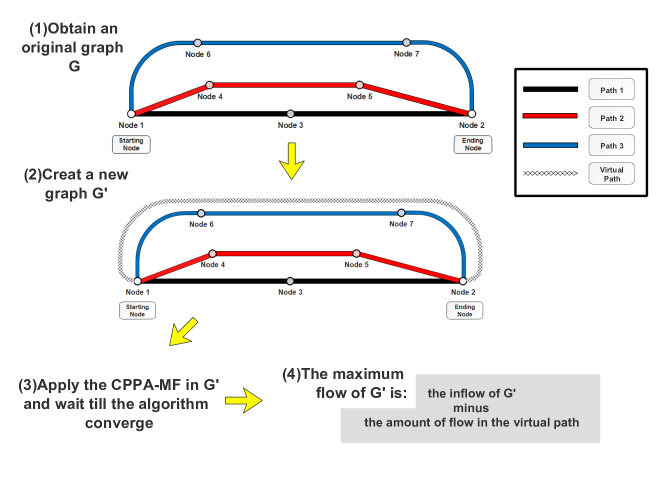 (1)Obtain an original graph G

Node 6
Node 7
Node 4
Node 5
Node 1
Node 3
Node 2
Starting Node
Ending Node

Path 1
Path 2
Path 3
Virtual Path

(2)Creat a new graph G'

Node 6
Node 7
Node 4
Node 5
Node 1
Node 3
Node 2
Starting Node
Ending Node

(3)Apply the CPPA-MF in G' and wait till the algorithm converge

(4)The maximum flow of G' is:
the inflow of G'
minus
the amount of flow in the virtual path