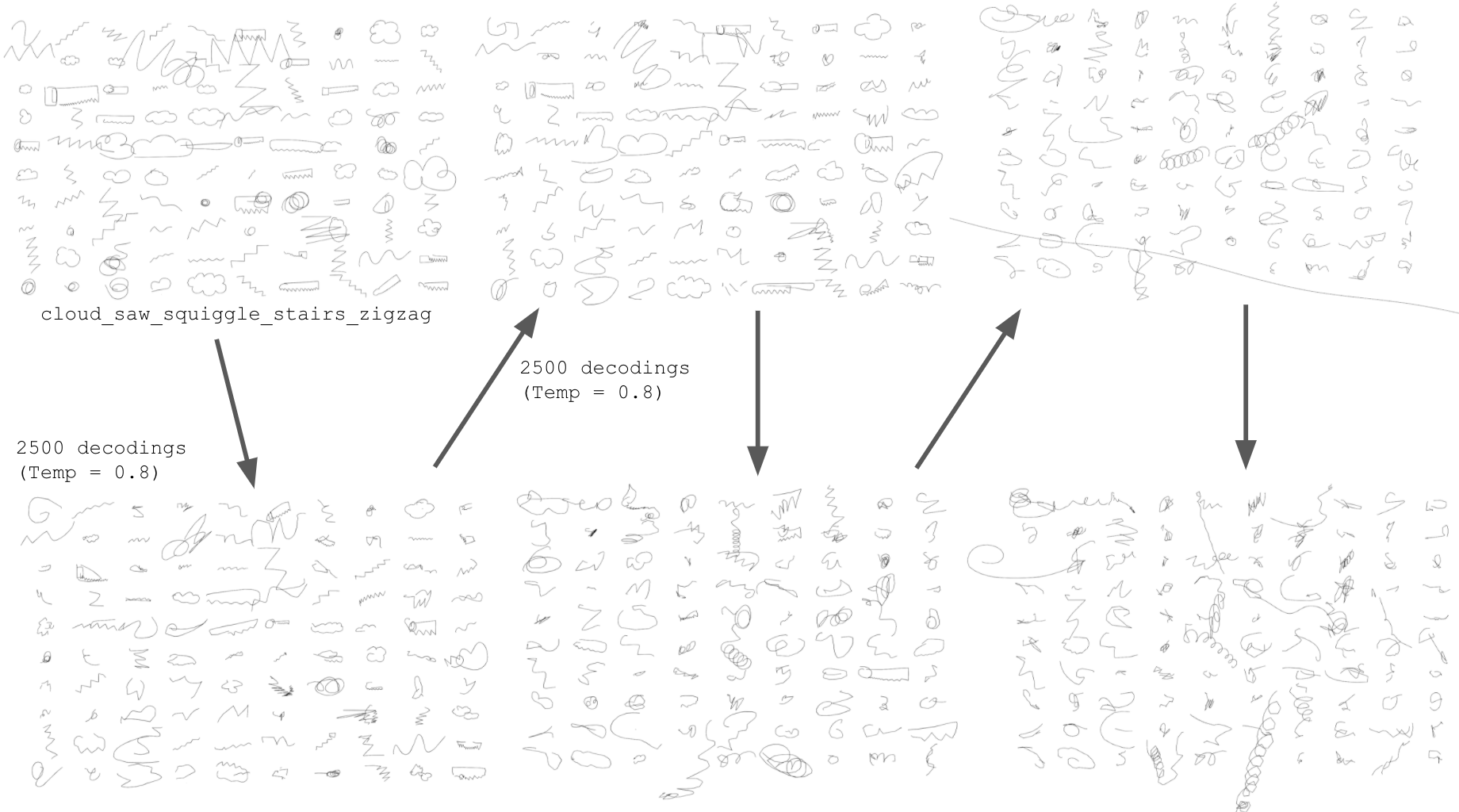 cloud_saw_squiggle_stairs_zigzag

2500 decodings
(Temp = 0.8)

2500 decodings
(Temp = 0.8)