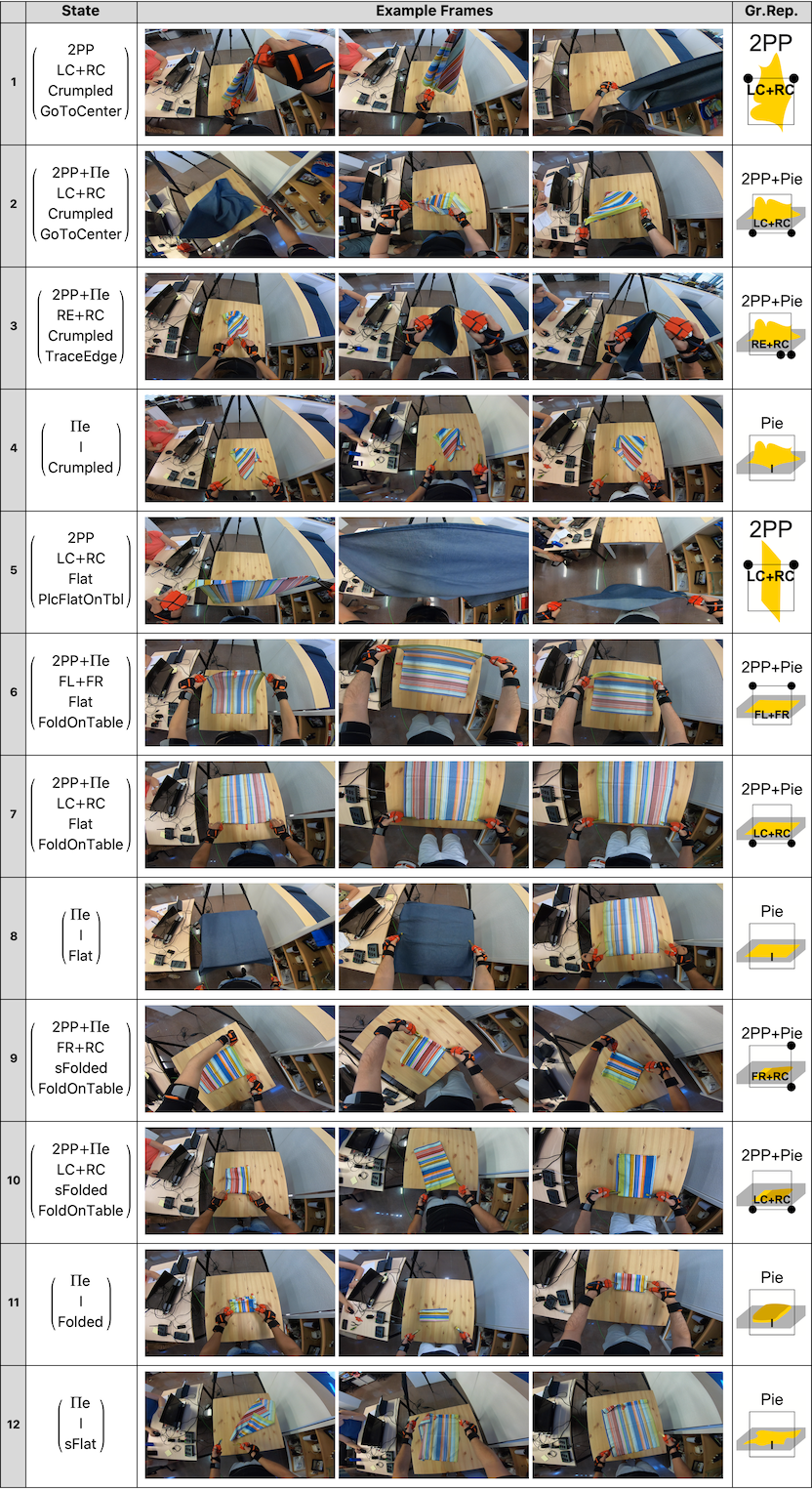 | | State | Example Frames | Gr.Rep. |
|---|---|---|---|
| 1 | $\begin{pmatrix} \text{2PP} \\ \text{LC+RC} \\ \text{Crumpled} \\ \text{GoToCenter} \end{pmatrix}$ | | 2PP LC+RC |
| 2 | $\begin{pmatrix} \text{2PP+}\Pi\text{e} \\ \text{LC+RC} \\ \text{Crumpled} \\ \text{GoToCenter} \end{pmatrix}$ | | 2PP+Pie LC+RC |
| 3 | $\begin{pmatrix} \text{2PP+}\Pi\text{e} \\ \text{RE+RC} \\ \text{Crumpled} \\ \text{TraceEdge} \end{pmatrix}$ | | 2PP+Pie RE+RC |
| 4 | $\begin{pmatrix} \Pi\text{e} \\ \text{I} \\ \text{Crumpled} \end{pmatrix}$ | | Pie I |
| 5 | $\begin{pmatrix} \text{2PP} \\ \text{LC+RC} \\ \text{Flat} \\ \text{PlcFlatOnTbl} \end{pmatrix}$ | | 2PP LC+RC |
| 6 | $\begin{pmatrix} \text{2PP+}\Pi\text{e} \\ \text{FL+FR} \\ \text{Flat} \\ \text{FoldOnTable} \end{pmatrix}$ | | 2PP+Pie FL+FR |
| 7 | $\begin{pmatrix} \text{2PP+}\Pi\text{e} \\ \text{LC+RC} \\ \text{Flat} \\ \text{FoldOnTable} \end{pmatrix}$ | | 2PP+Pie LC+RC |
| 8 | $\begin{pmatrix} \Pi\text{e} \\ \text{I} \\ \text{Flat} \end{pmatrix}$ | | Pie I |
| 9 | $\begin{pmatrix} \text{2PP+}\Pi\text{e} \\ \text{FR+RC} \\ \text{sFolded} \\ \text{FoldOnTable} \end{pmatrix}$ | | 2PP+Pie FR+RC |
| 10 | $\begin{pmatrix} \text{2PP+}\Pi\text{e} \\ \text{LC+RC} \\ \text{sFolded} \\ \text{FoldOnTable} \end{pmatrix}$ | | 2PP+Pie LC+RC |
| 11 | $\begin{pmatrix} \Pi\text{e} \\ \text{I} \\ \text{Folded} \end{pmatrix}$ | | Pie I |
| 12 | $\begin{pmatrix} \Pi\text{e} \\ \text{I} \\ \text{sFlat} \end{pmatrix}$ | | Pie I |