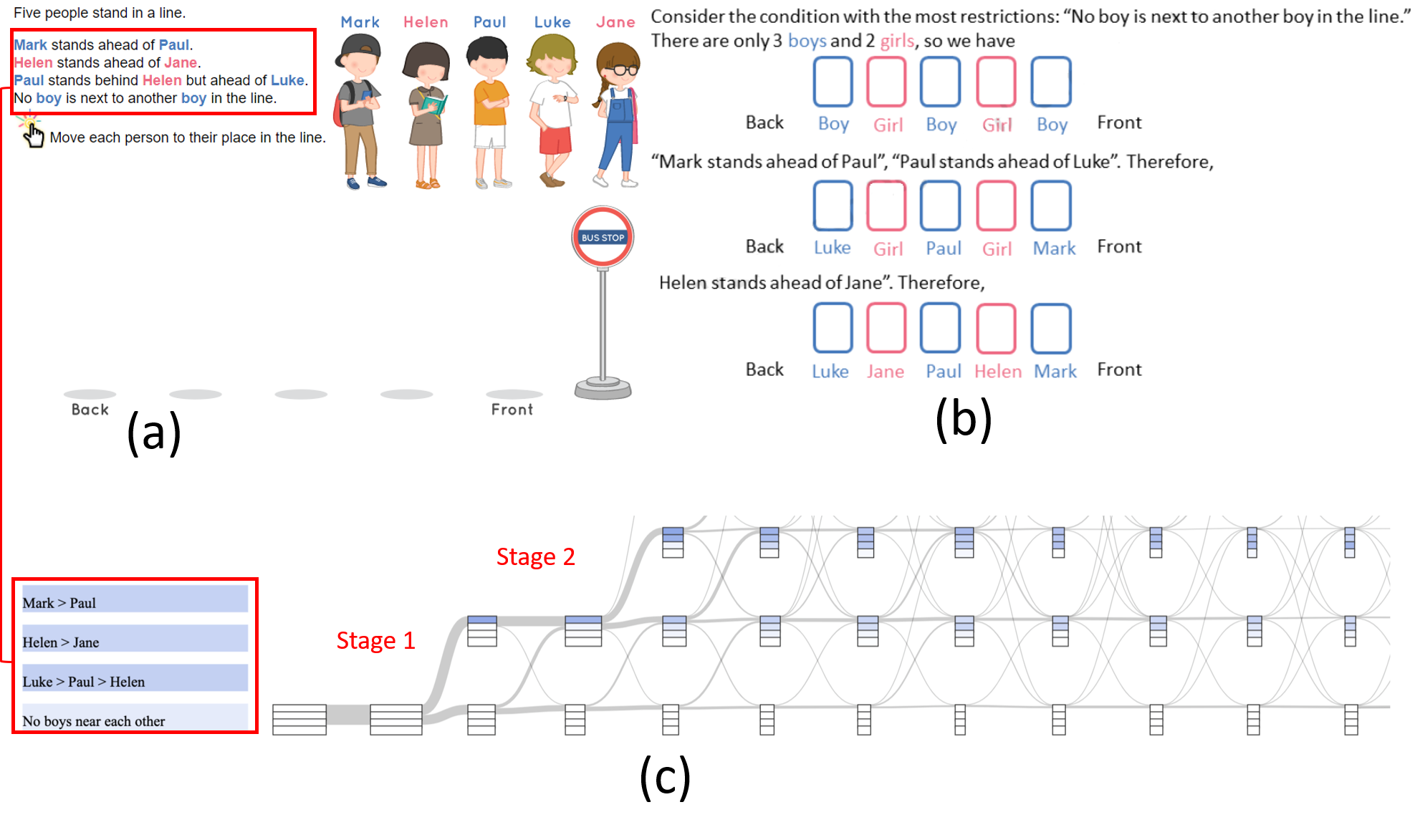 Five people stand in a line.

Mark stands ahead of Paul.
Helen stands ahead of Jane.
Paul stands behind Helen but ahead of Luke.
No boy is next to another boy in the line.

Move each person to their place in the line.

Mark Helen Paul Luke Jane

BUS STOP

Back Front

(a)

Consider the condition with the most restrictions: “No boy is next to another boy in the line.” There are only 3 boys and 2 girls, so we have

Back Boy Girl Boy Girl Boy Front

“Mark stands ahead of Paul”, “Paul stands ahead of Luke”. Therefore,

Back Luke Girl Paul Girl Mark Front

Helen stands ahead of Jane”. Therefore,

Back Luke Jane Paul Helen Mark Front

(b)

Mark > Paul
Helen > Jane
Luke > Paul > Helen
No boys near each other

Stage 1

Stage 2

(c)