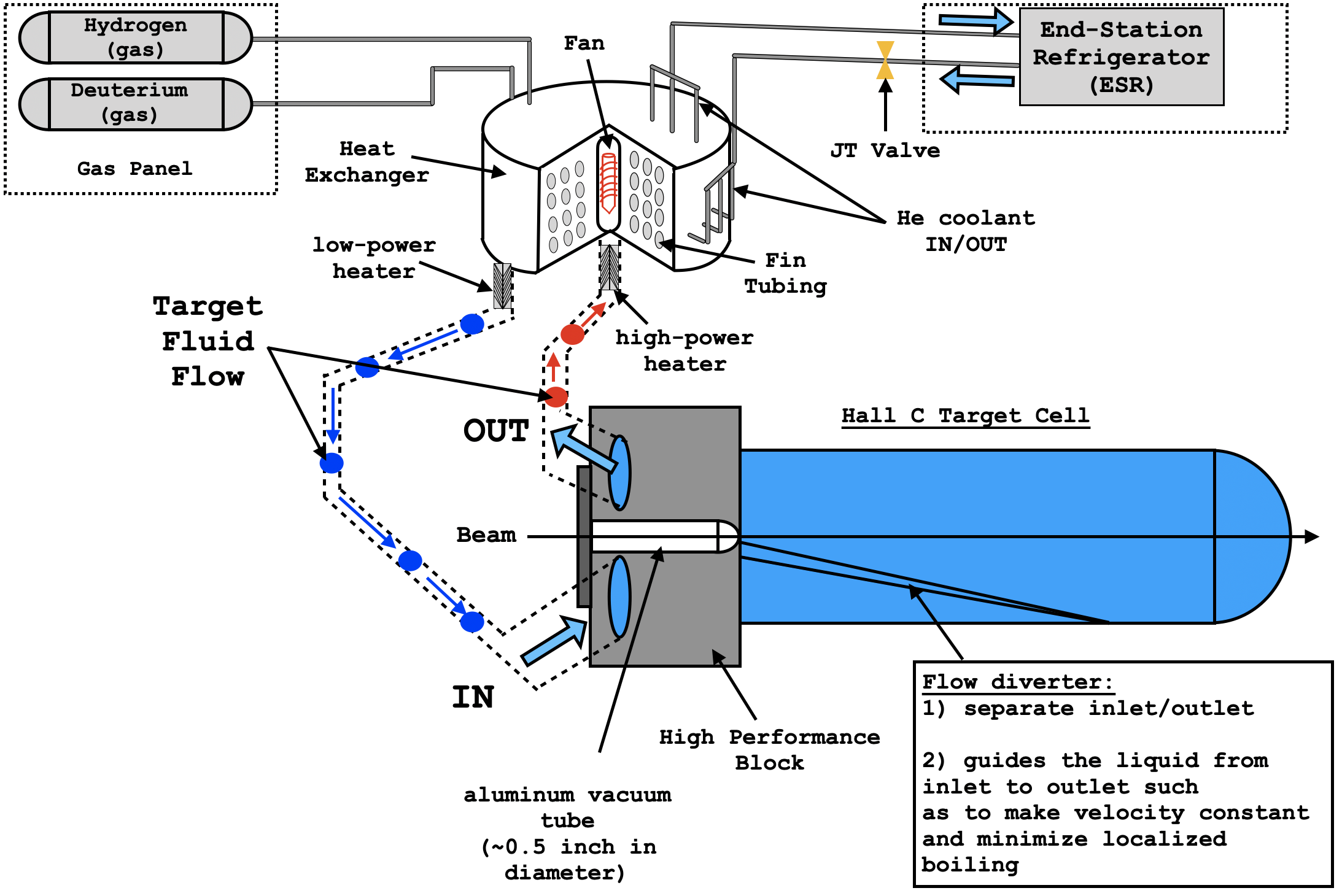 Hydrogen (gas)

Deuterium (gas)

Gas Panel

Fan

End-Station Refrigerator (ESR)

JT Valve

Heat Exchanger

He coolant IN/OUT

low-power heater

Fin Tubing

Target Fluid Flow

high-power heater

OUT

Hall C Target Cell

Beam

IN

High Performance Block

aluminum vacuum tube (~0.5 inch in diameter)

Flow diverter:
1) separate inlet/outlet

2) guides the liquid from inlet to outlet such as to make velocity constant and minimize localized boiling